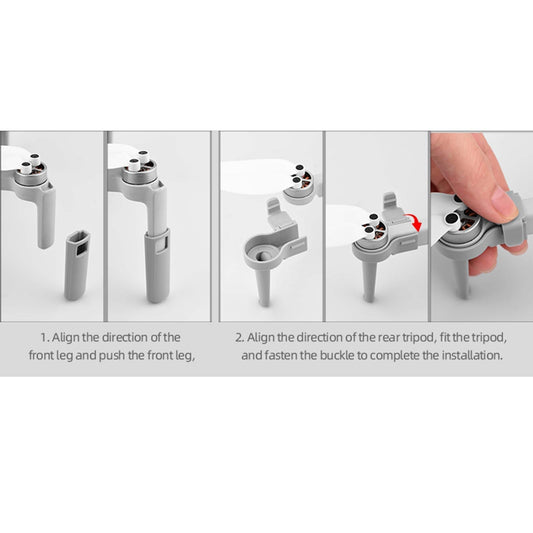 1. Align the direction of the front leg and push the front leg,

2. Align the direction of the rear tripod, fit the tripod, and fasten the buckle to complete the installation.