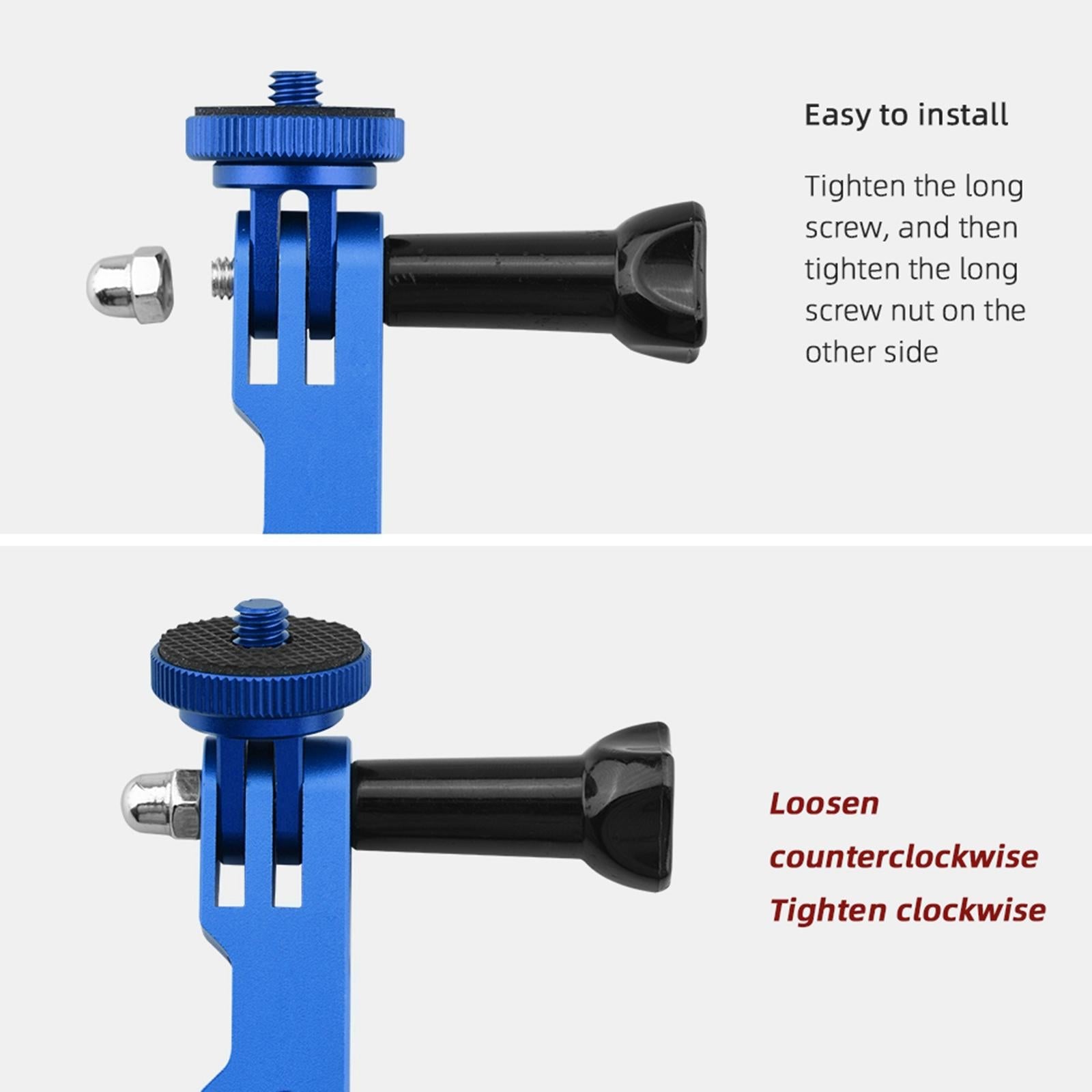 Easy to install

Tighten the long screw, and then tighten the long screw nut on the other side

Loosen counterclockwise
Tighten clockwise