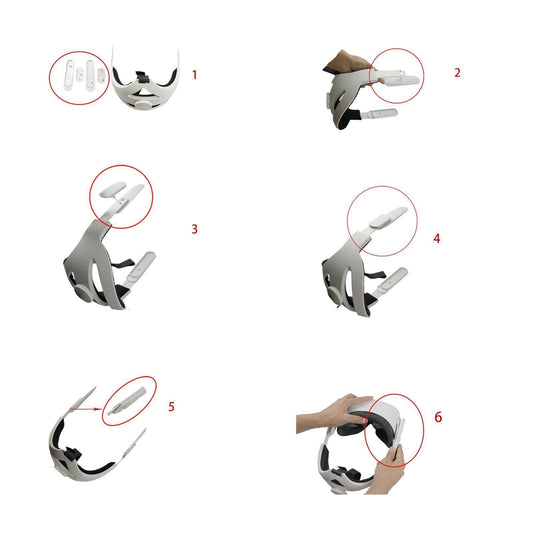 1
2
3
4
5
6