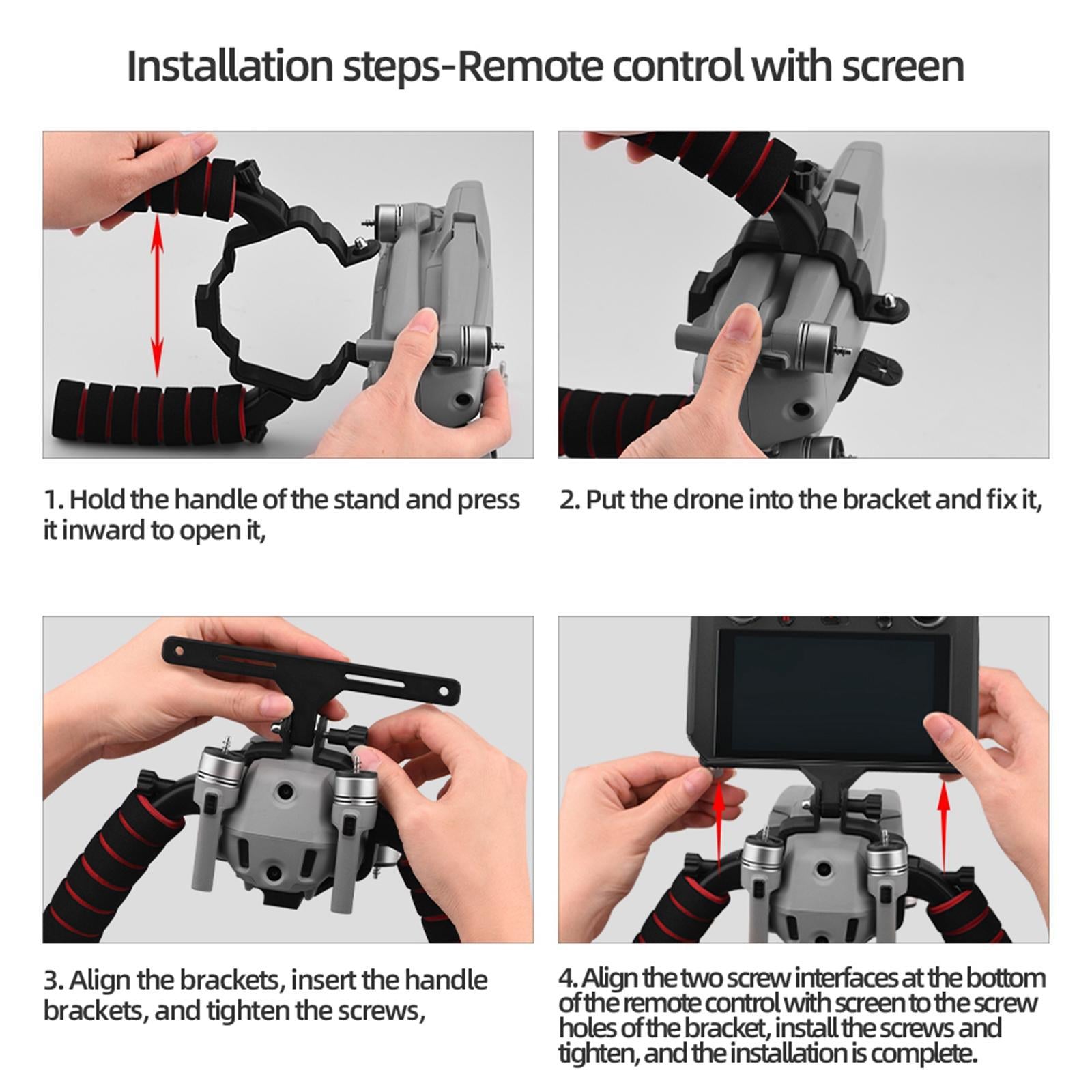 Installation steps-Remote control with screen

1. Hold the handle of the stand and press it inward to open it,

2. Put the drone into the bracket and fix it,

3. Align the brackets, insert the handle brackets, and tighten the screws,

4. Align the two screw interfaces at the bottom of the remote control with screen to the screw holes of the bracket, install the screws and tighten, and the installation is complete.