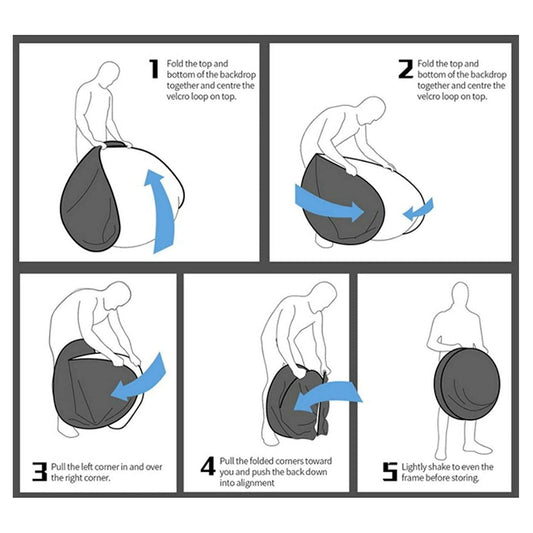 1 Fold the top and bottom of the backdrop together and centre the velcro loop on top.

2 Fold the top and bottom of the backdrop together and centre the velcro loop on top.

3 Pull the left corner in and over the right corner.

4 Pull the folded corners toward you and push the back down into alignment

5 Lightly shake to even the frame before storing.