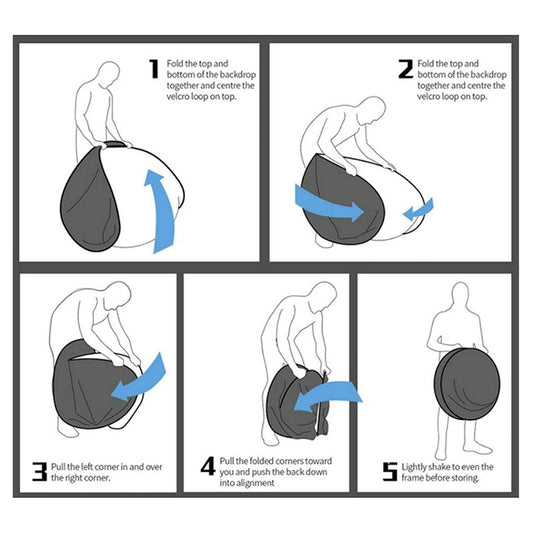 1 Fold the top and bottom of the backdrop together and centre the velcro loop on top.

2 Fold the top and bottom of the backdrop together and centre the velcro loop on top.

3 Pull the left corner in and over the right corner.

4 Pull the folded corners toward you and push the back down into alignment

5 Lightly shake to even the frame before storing.