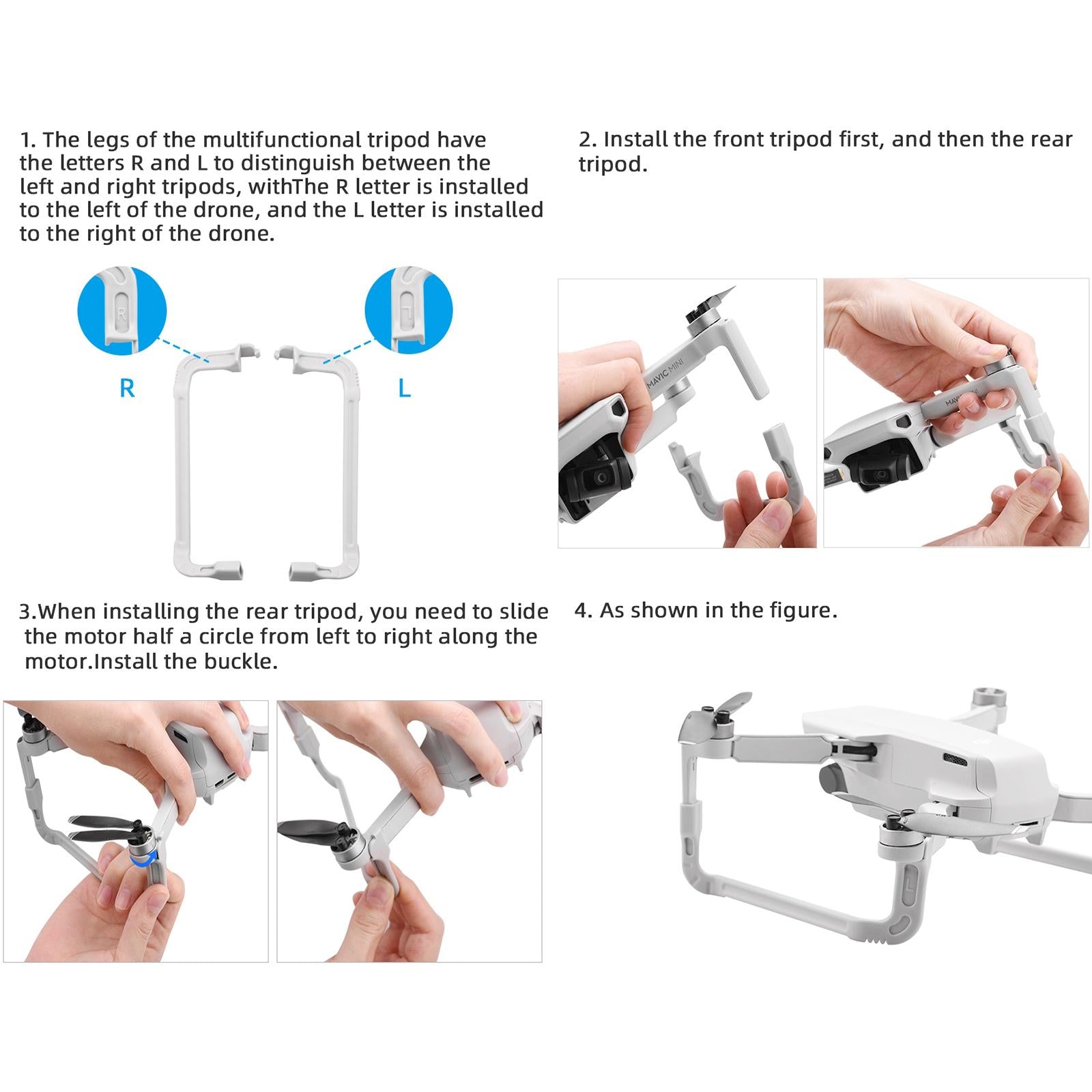 1. The legs of the multifunctional tripod have the letters R and L to distinguish between the left and right tripods, withThe R letter is installed to the left of the drone, and the L letter is installed to the right of the drone.

R

R

L

L

2. Install the front tripod first, and then the rear tripod.

MAVIC MINI

MAVIC MINI

3.When installing the rear tripod, you need to slide the motor half a circle from left to right along the motor.Install the buckle.

4. As shown in the figure.