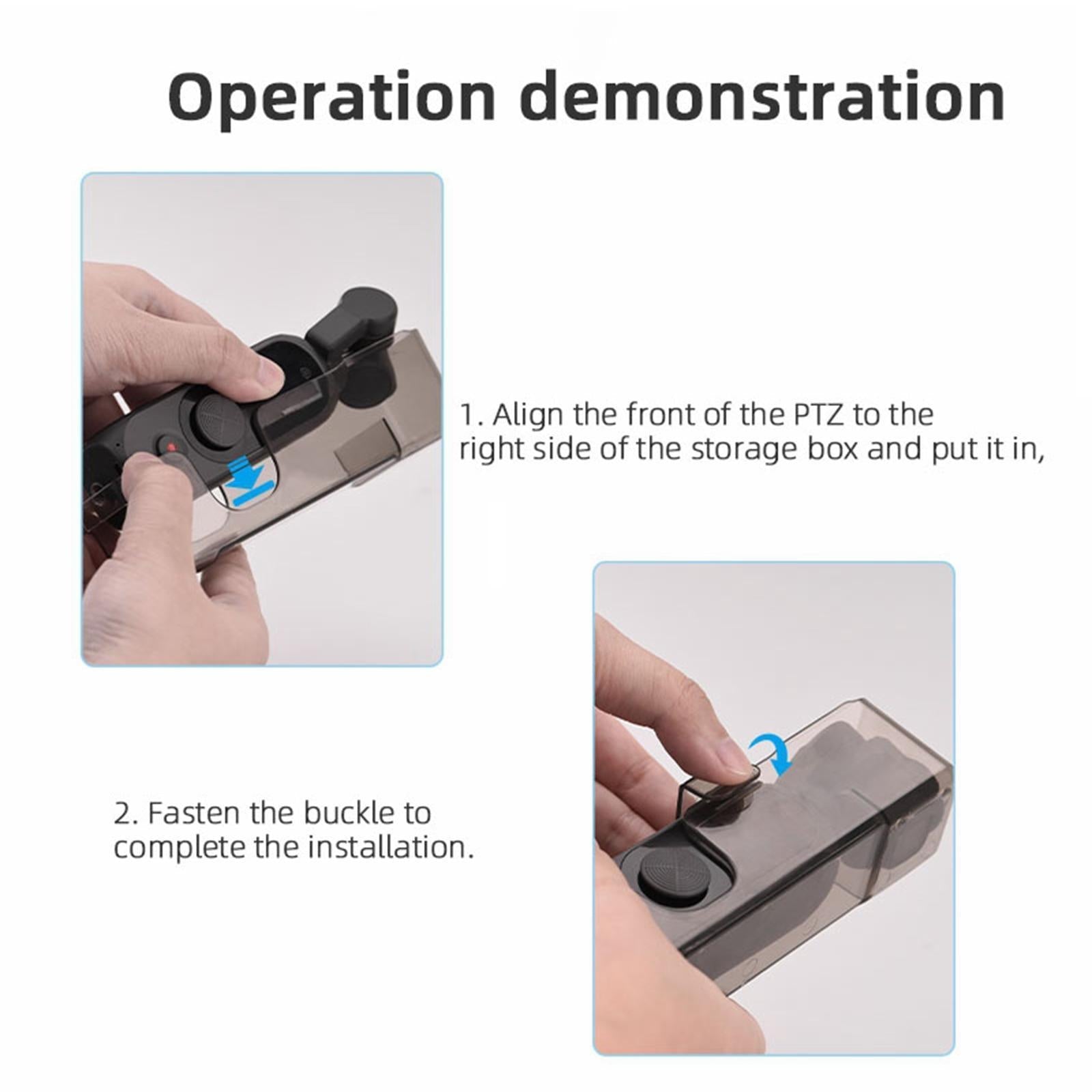 Operation demonstration

1. Align the front of the PTZ to the right side of the storage box and put it in,

2. Fasten the buckle to complete the installation.