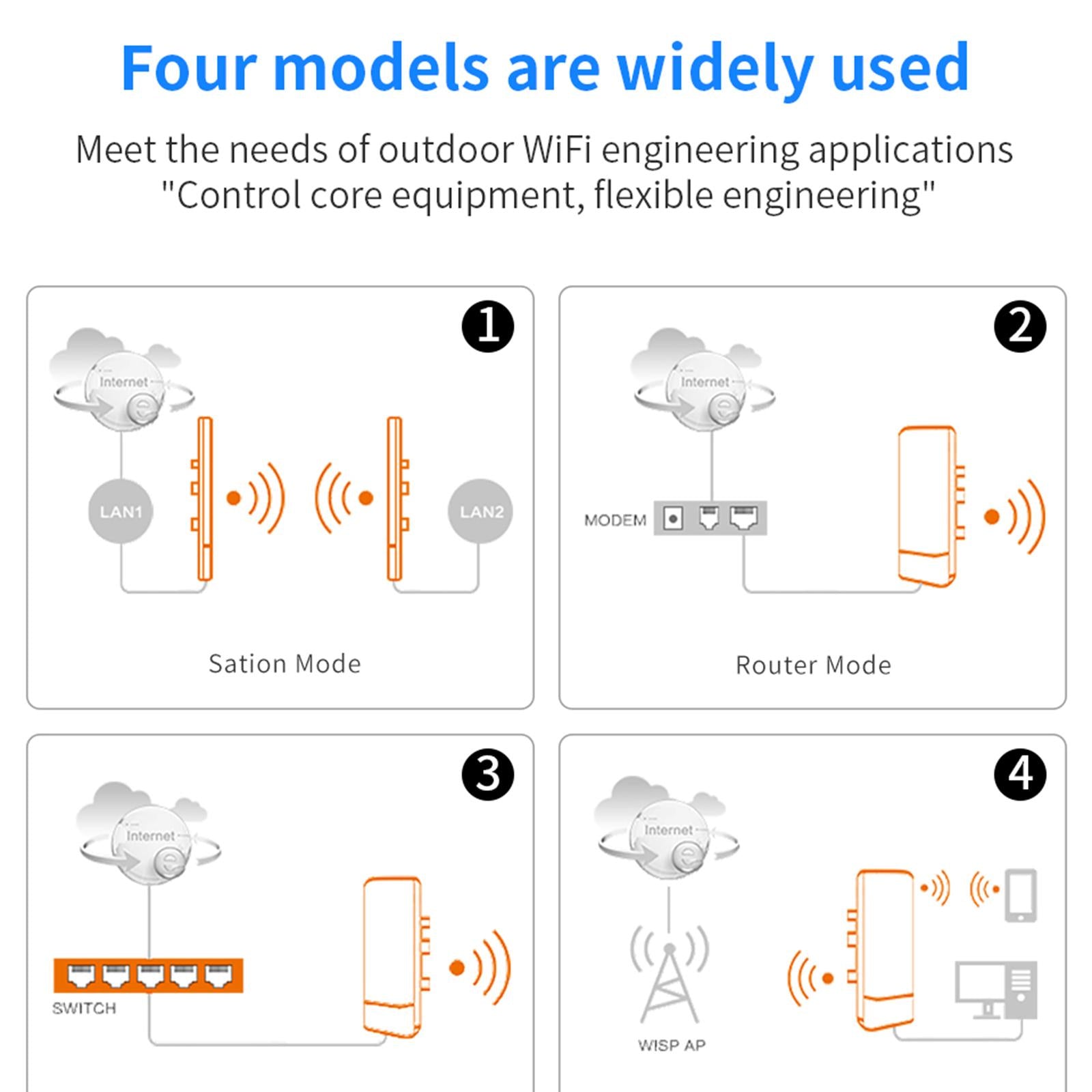 Four models are widely used

Meet the needs of outdoor WiFi engineering applications "Control core equipment, flexible engineering"

1

Internet

LAN1

LAN2

Sation Mode

2

Internet

MODEM

Router Mode

3

Internet

SWITCH

4

Internet

WISP AP