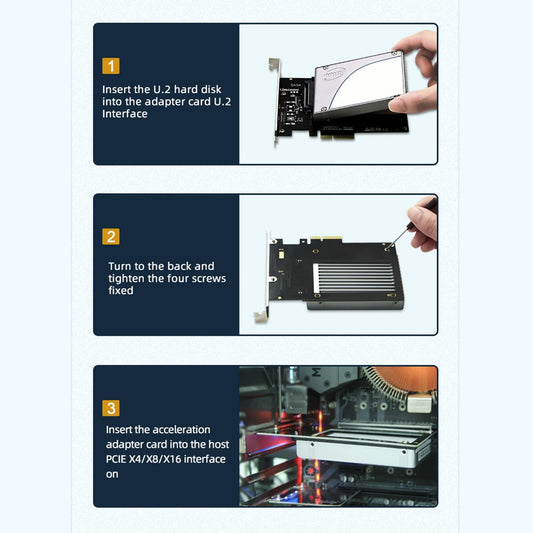 1

Insert the U.2 hard disk into the adapter card U.2 Interface

2

Turn to the back and tighten the four screws fixed

3

Insert the acceleration adapter card into the host PCIE X4/X8/X16 interface on