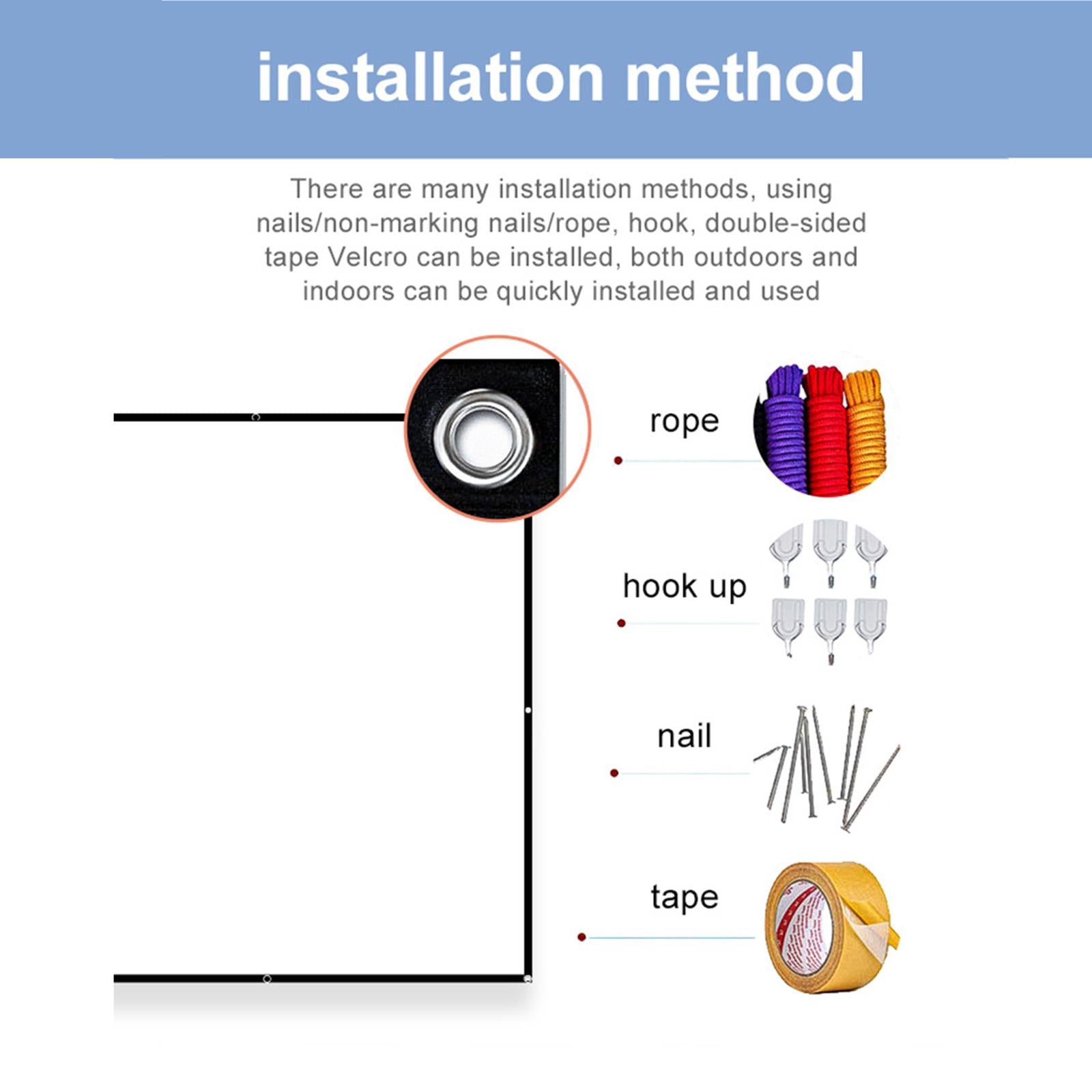 installation method

There are many installation methods, using nails/non-marking nails/rope, hook, double-sided tape Velcro can be installed, both outdoors and indoors can be quickly installed and used

rope

hook up

nail

tape