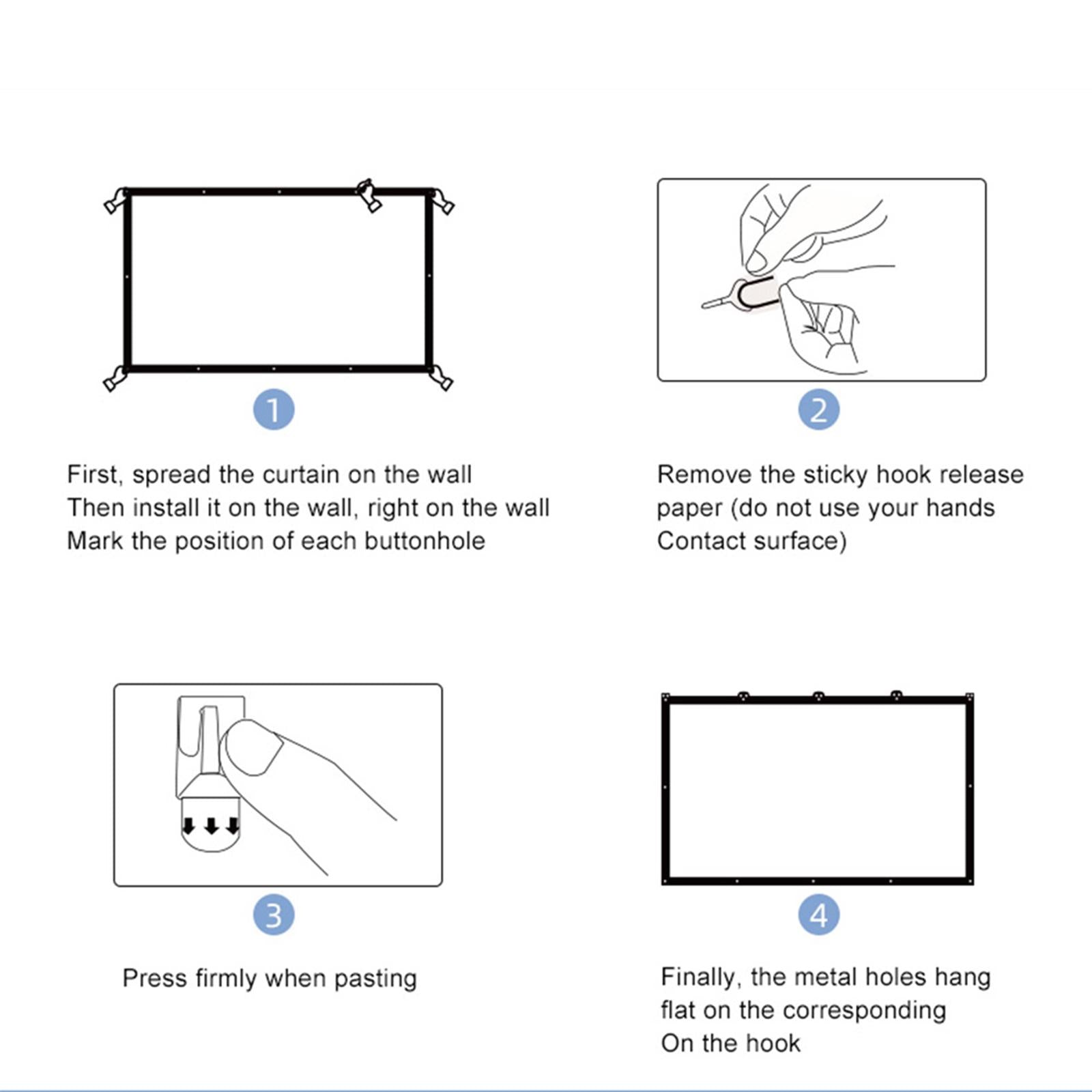 1

First, spread the curtain on the wall
Then install it on the wall, right on the wall
Mark the position of each buttonhole

2

Remove the sticky hook release paper (do not use your hands Contact surface)

3

Press firmly when pasting

4

Finally, the metal holes hang flat on the corresponding On the hook