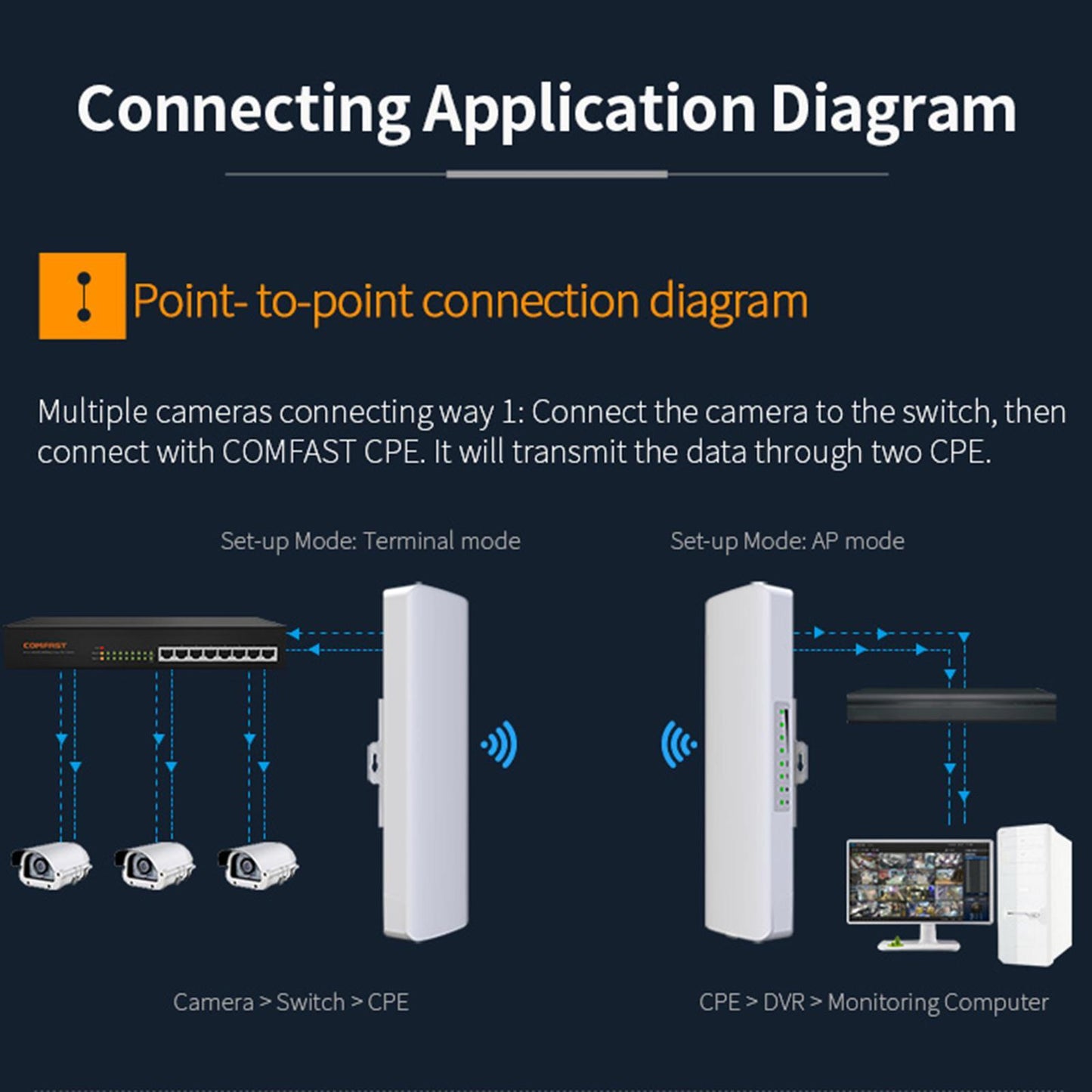 Connecting Application Diagram

Point- to-point connection diagram

Multiple cameras connecting way 1: Connect the camera to the switch, then connect with COMFAST CPE. It will transmit the data through two CPE.

Set-up Mode: Terminal mode

Set-up Mode: AP mode

COMFAST

Camera > Switch > CPE

CPE > DVR > Monitoring Computer