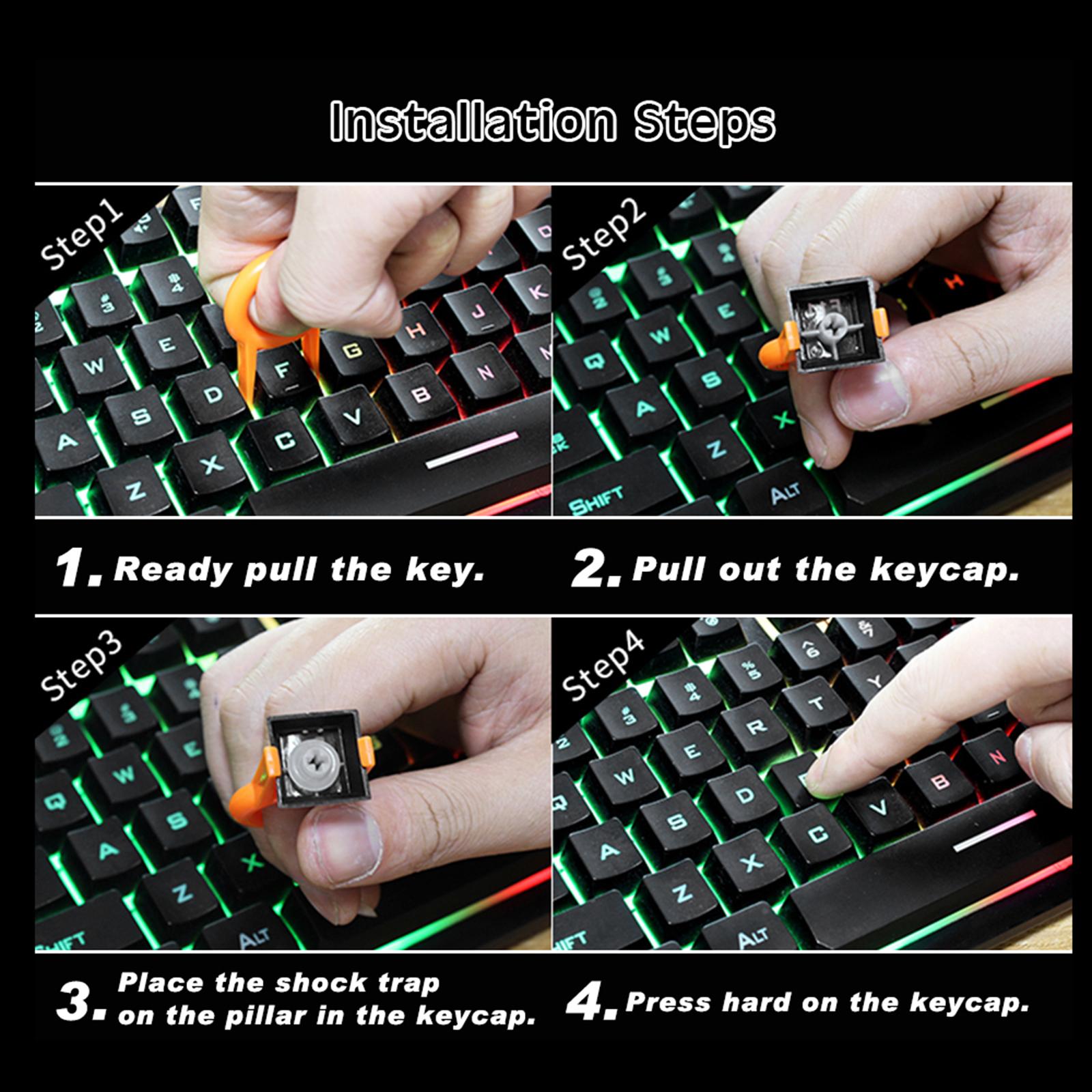 Installation Steps

Step1

1. Ready pull the key.

Step2

2. Pull out the keycap.

Step3

3. Place the shock trap on the pillar in the keycap.

Step4

4. Press hard on the keycap.