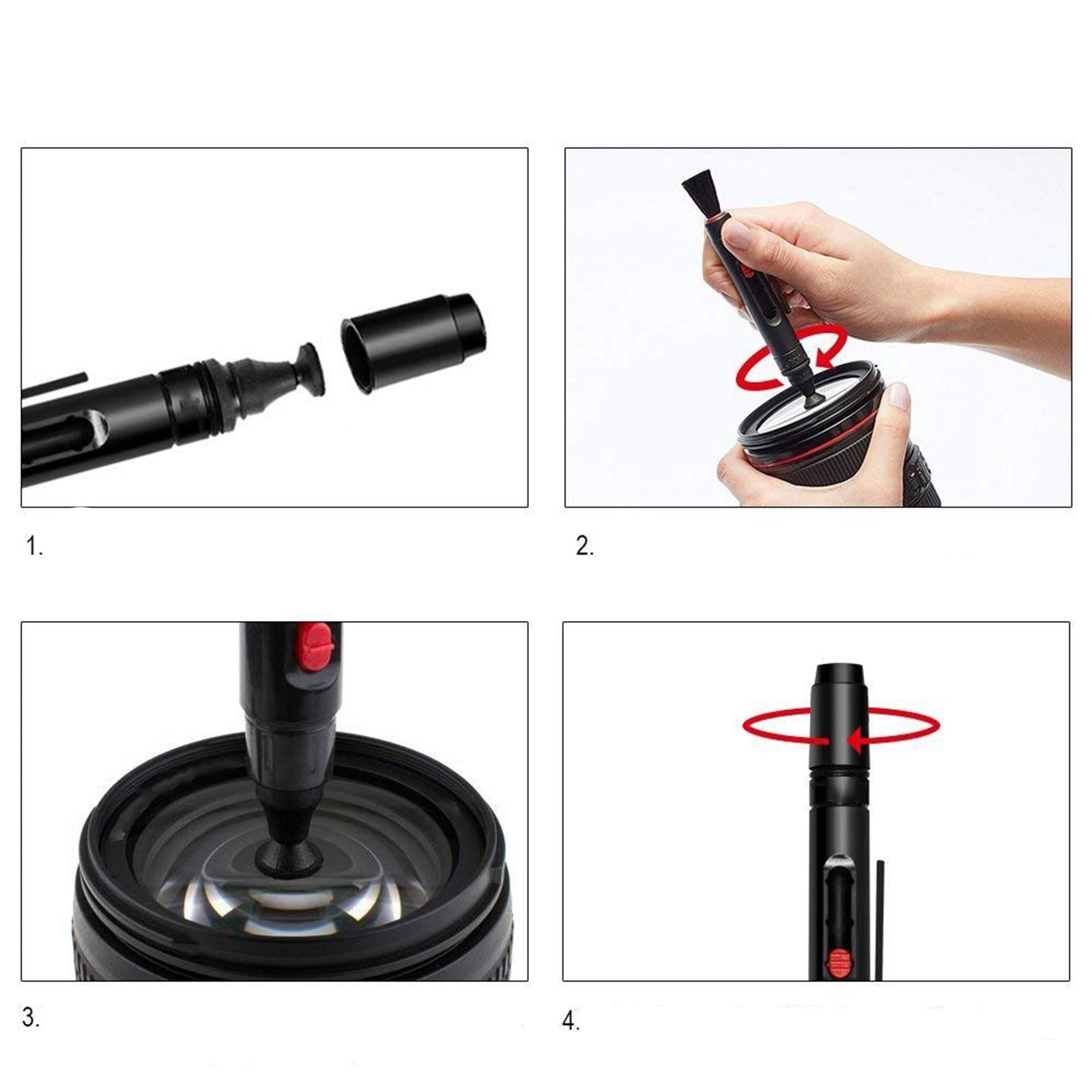 1.

2.

3.

4.