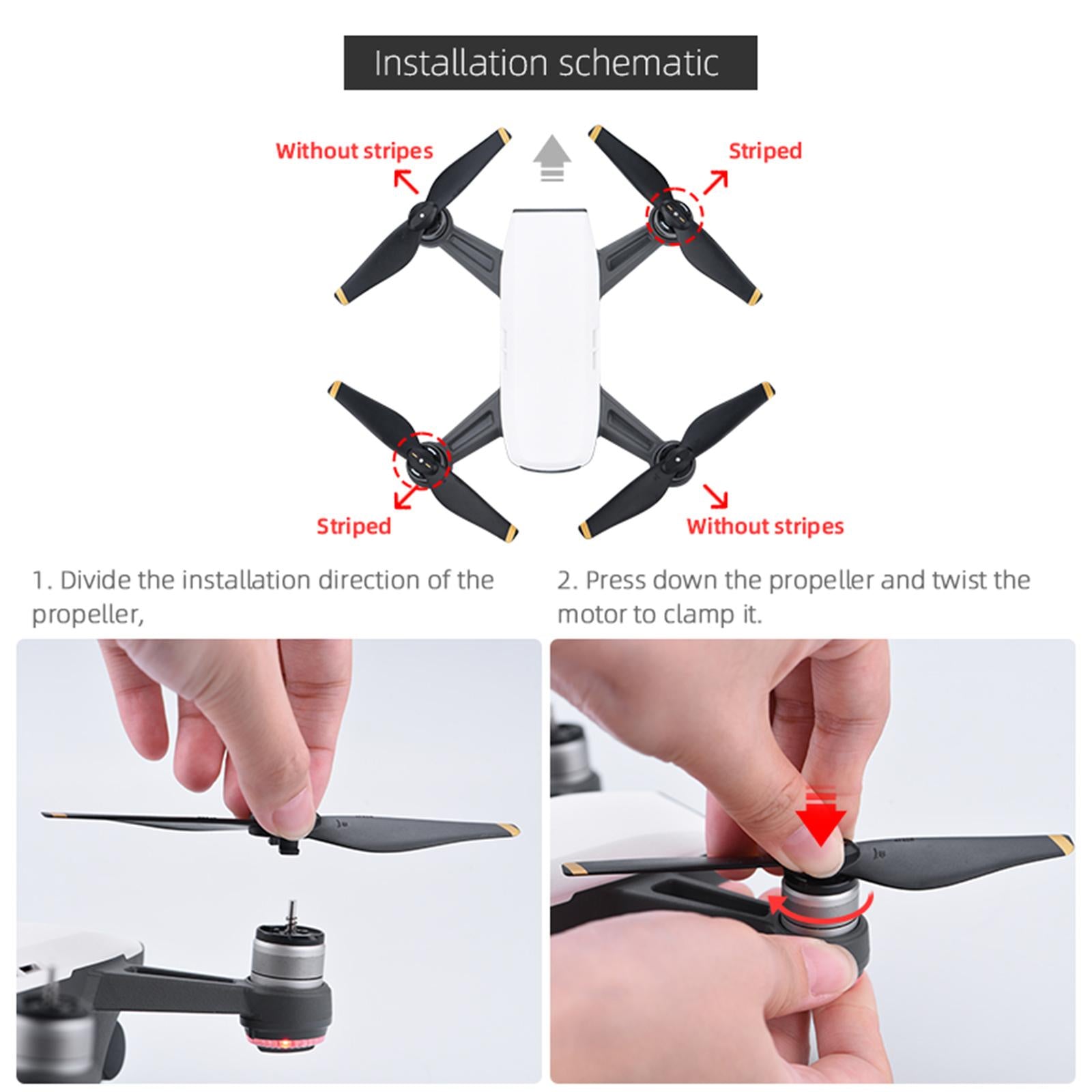 Installation schematic

Without stripes

Striped

Striped

Without stripes

1. Divide the installation direction of the propeller,

2. Press down the propeller and twist the motor to clamp it.