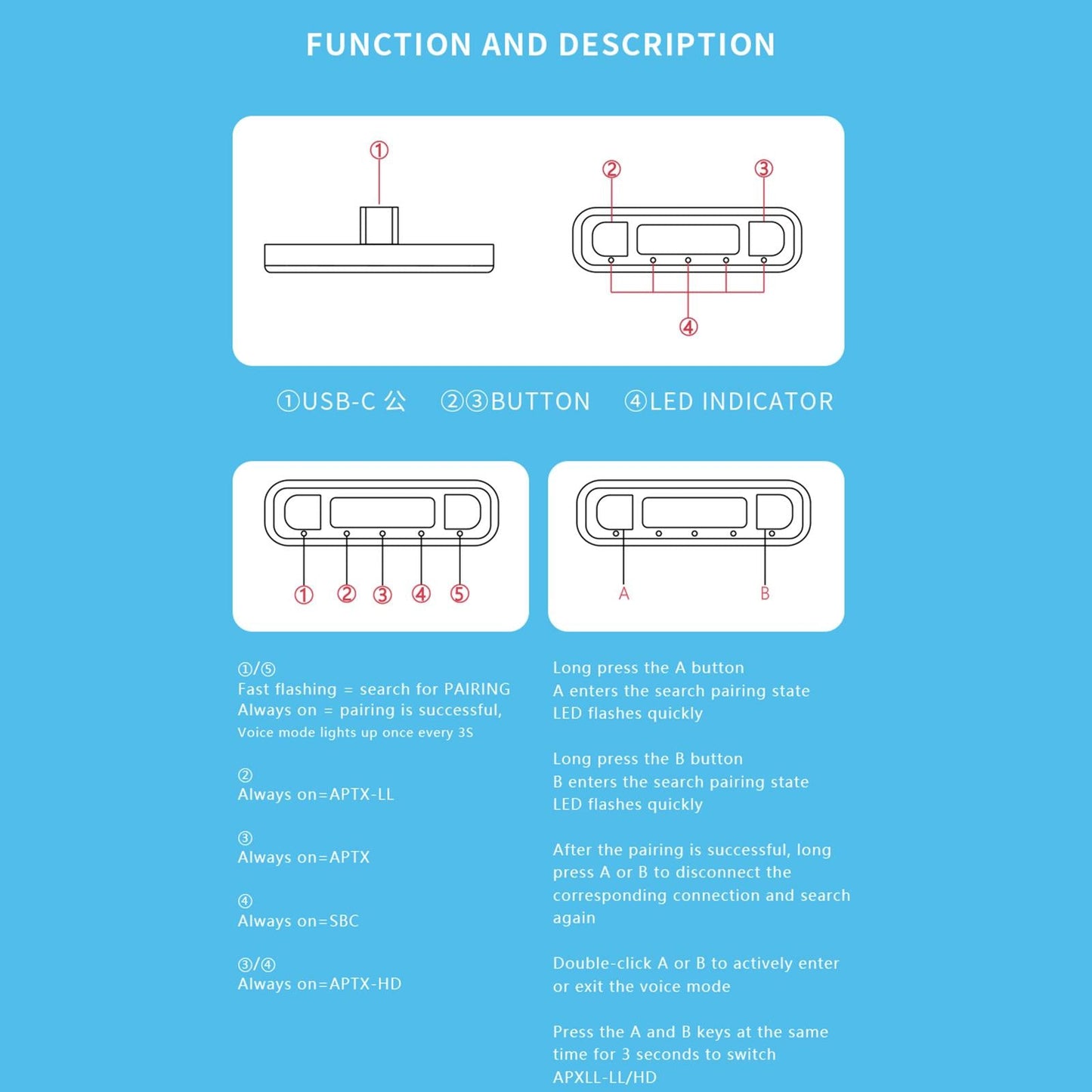 FUNCTION AND DESCRIPTION

①

② ③

④

①USB-C 公 ②③BUTTON ④LED INDICATOR

① ② ③ ④ ⑤

A B

①/⑤
Fast flashing = search for PAIRING
Always on = pairing is successful,
Voice mode lights up once every 3S

②
Always on=APTX-LL

③
Always on=APTX

④
Always on=SBC

③/④
Always on=APTX-HD

Long press the A button
A enters the search pairing state
LED flashes quickly

Long press the B button
B enters the search pairing state
LED flashes quickly

After the pairing is successful, long press A or B to disconnect the corresponding connection and search again

Double-click A or B to actively enter or exit the voice mode

Press the A and B keys at the same time for 3 seconds to switch APXLL-LL/HD