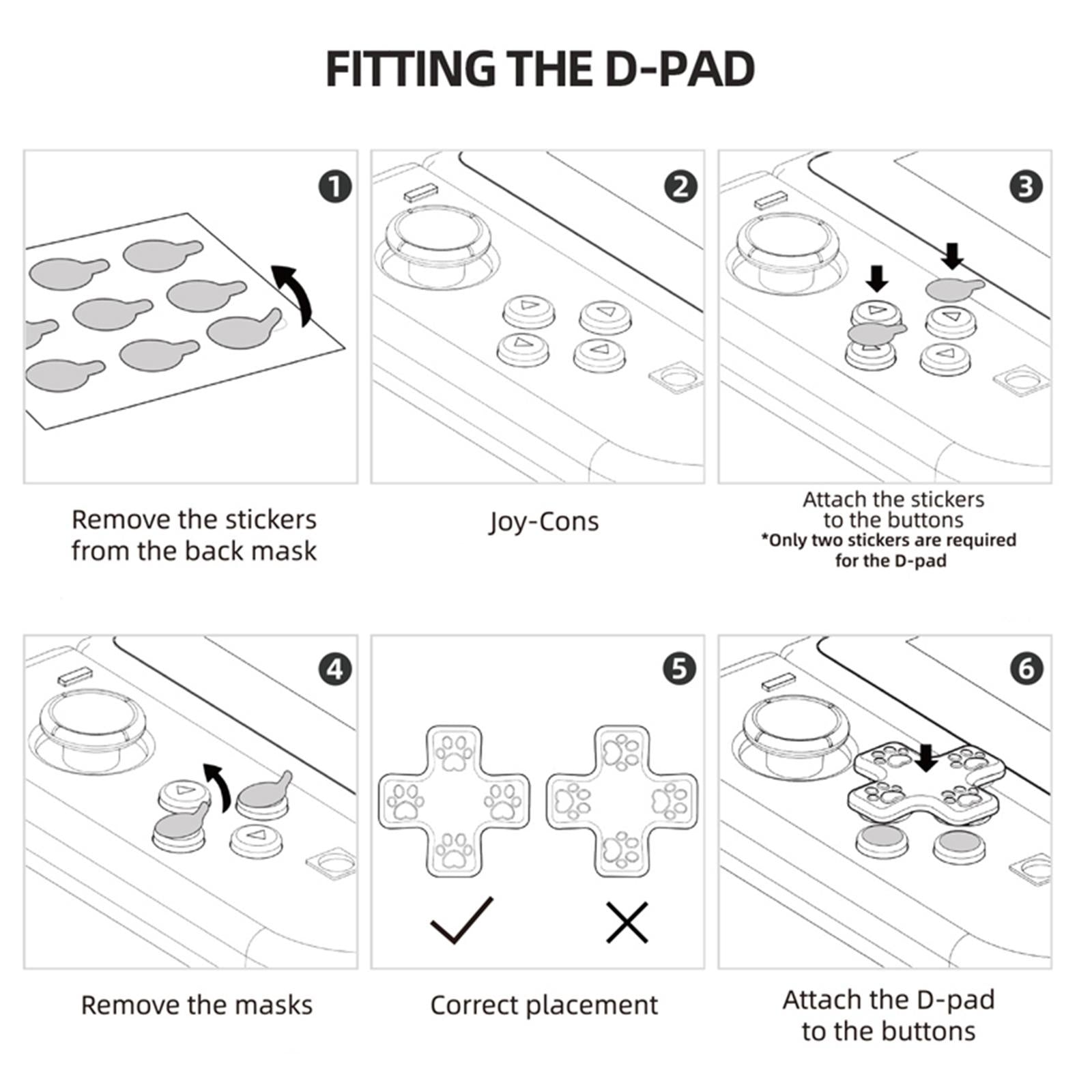 FITTING THE D-PAD

1

Remove the stickers from the back mask

2

Joy-Cons

3

Attach the stickers to the buttons
*Only two stickers are required for the D-pad

4

Remove the masks

5

Correct placement

6

Attach the D-pad to the buttons