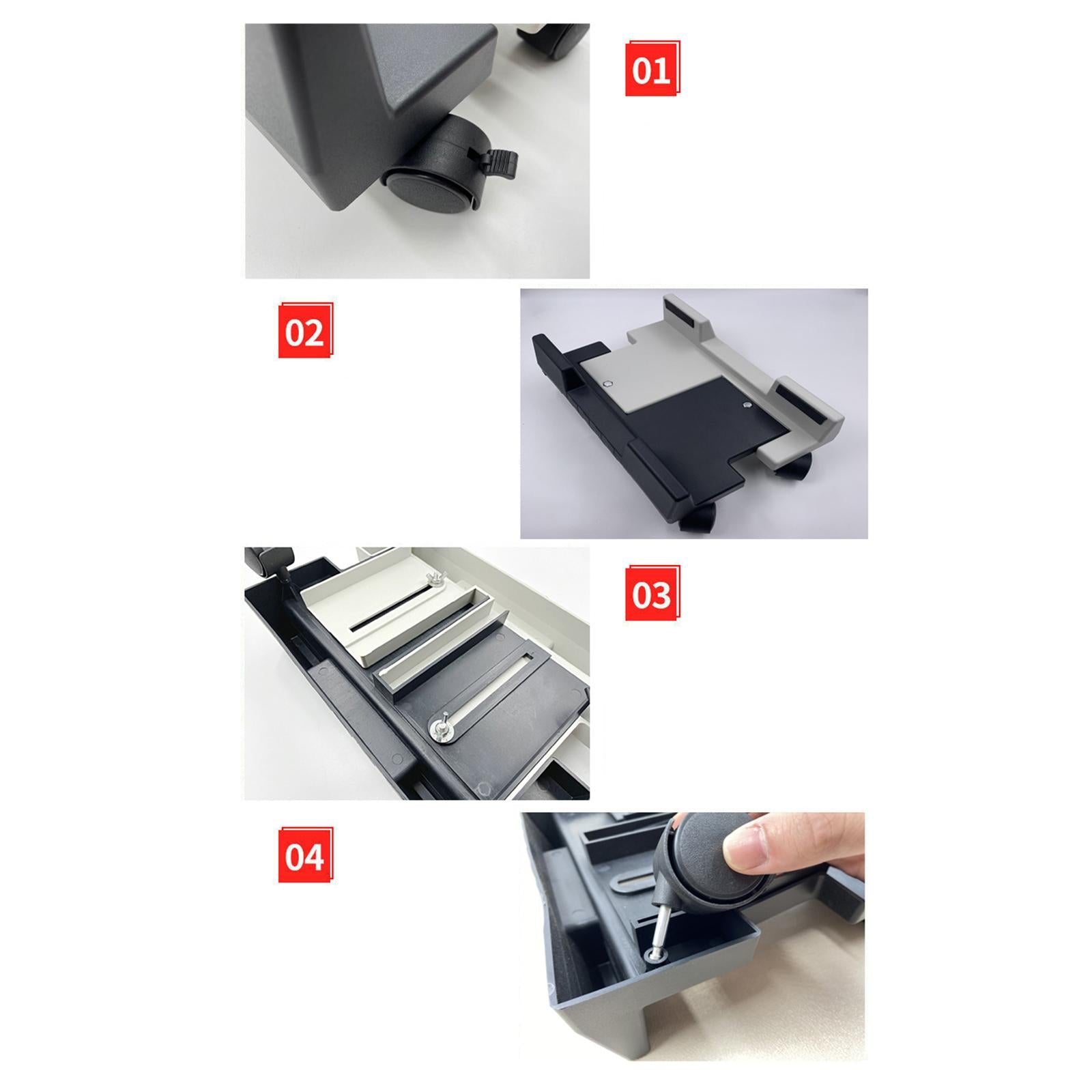 01

02

03

04