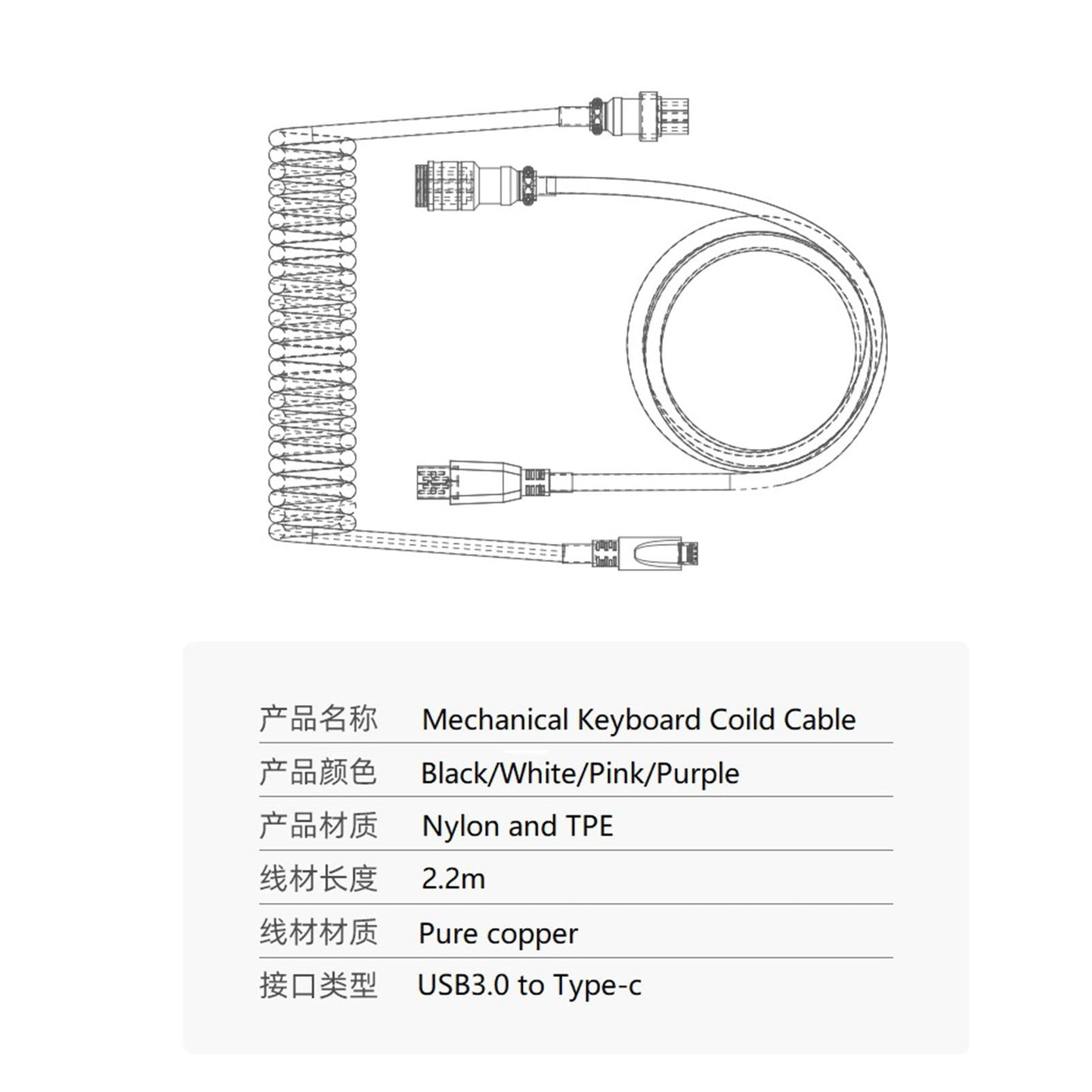 | 产品名称 | Mechanical Keyboard Coild Cable |
|---|---|
| 产品颜色 | Black/White/Pink/Purple |
| 产品材质 | Nylon and TPE |
| 线材长度 | 2.2m |
| 线材材质 | Pure copper |
| 接口类型 | USB3.0 to Type-c |