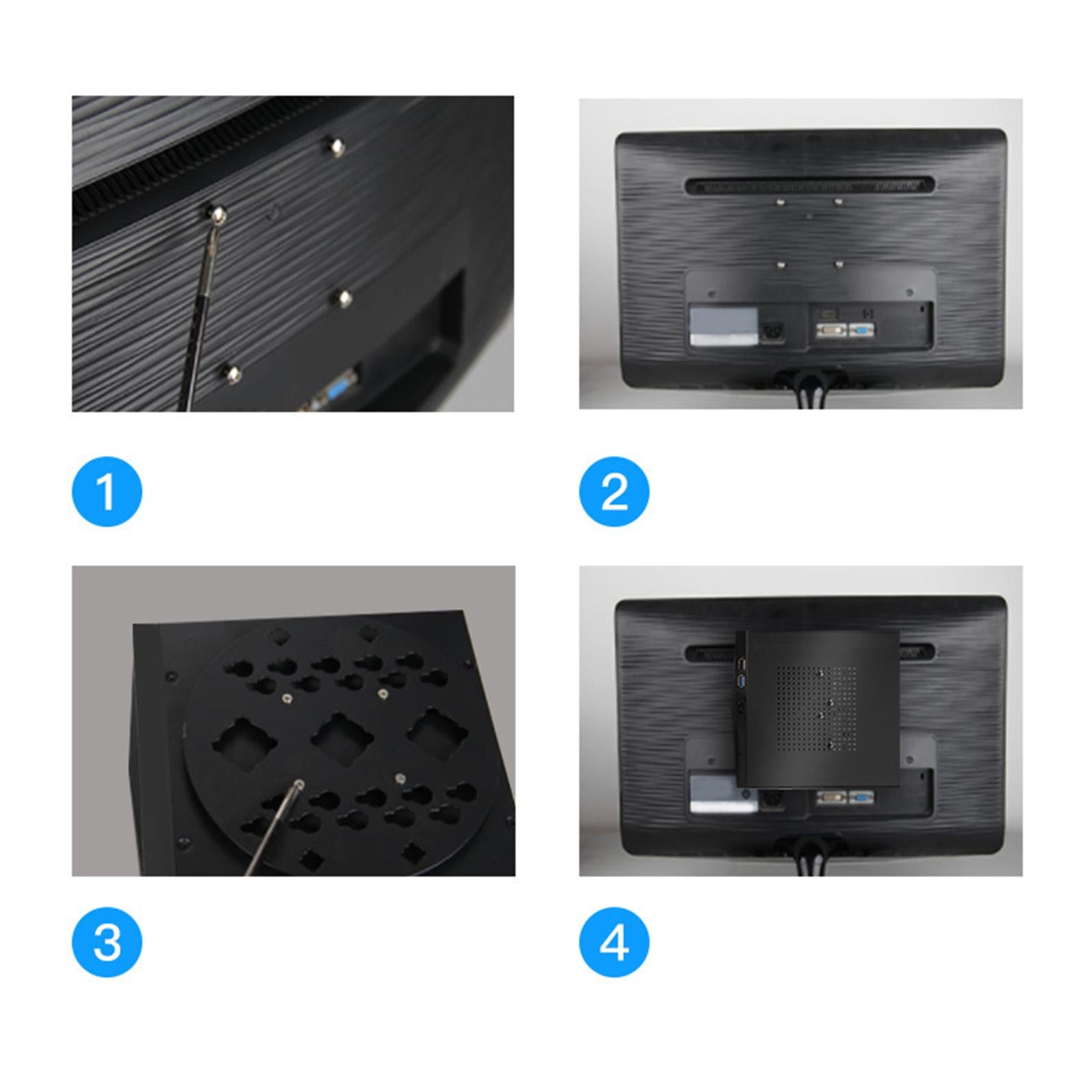 1

2

3

4