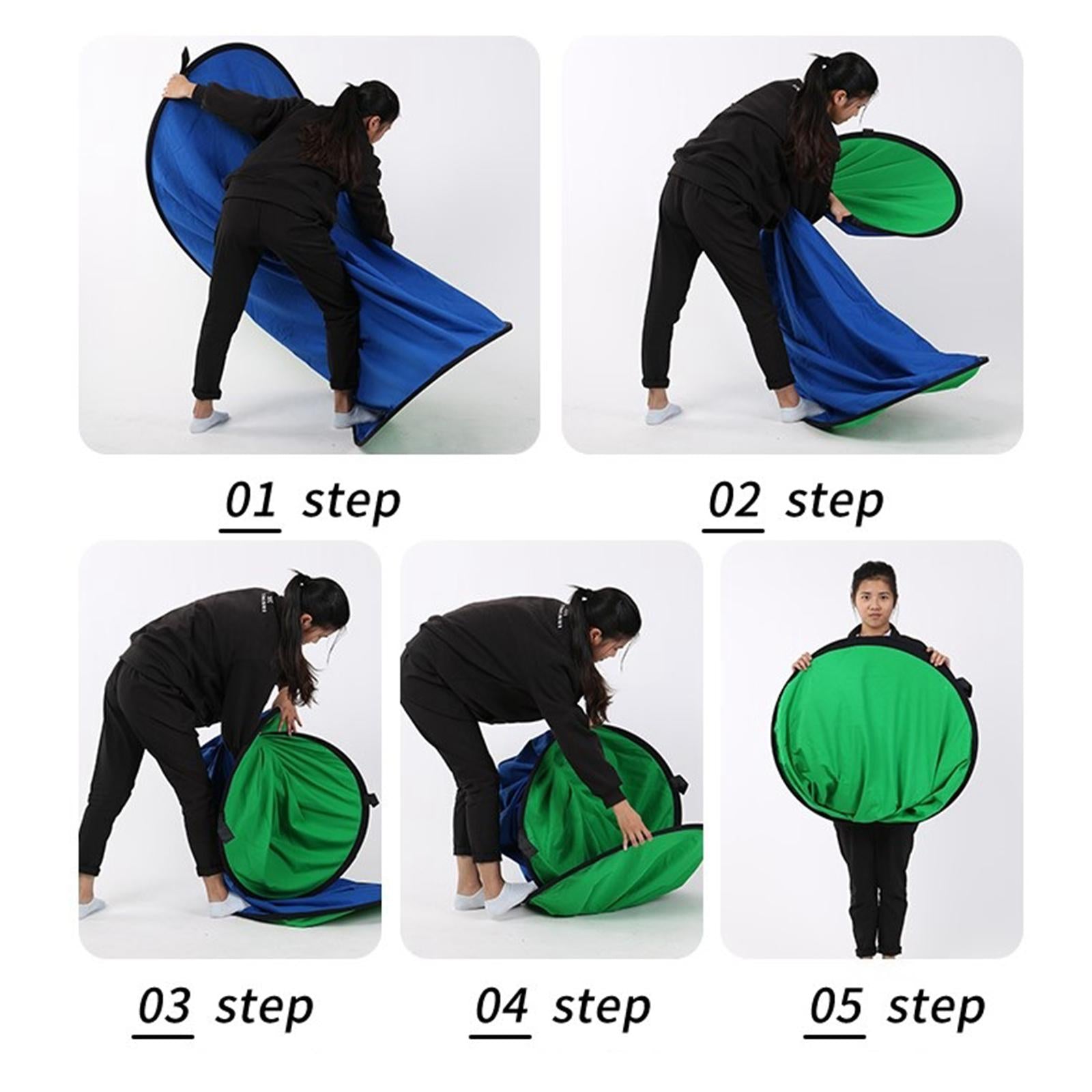 01 step

02 step

03 step

04 step

05 step