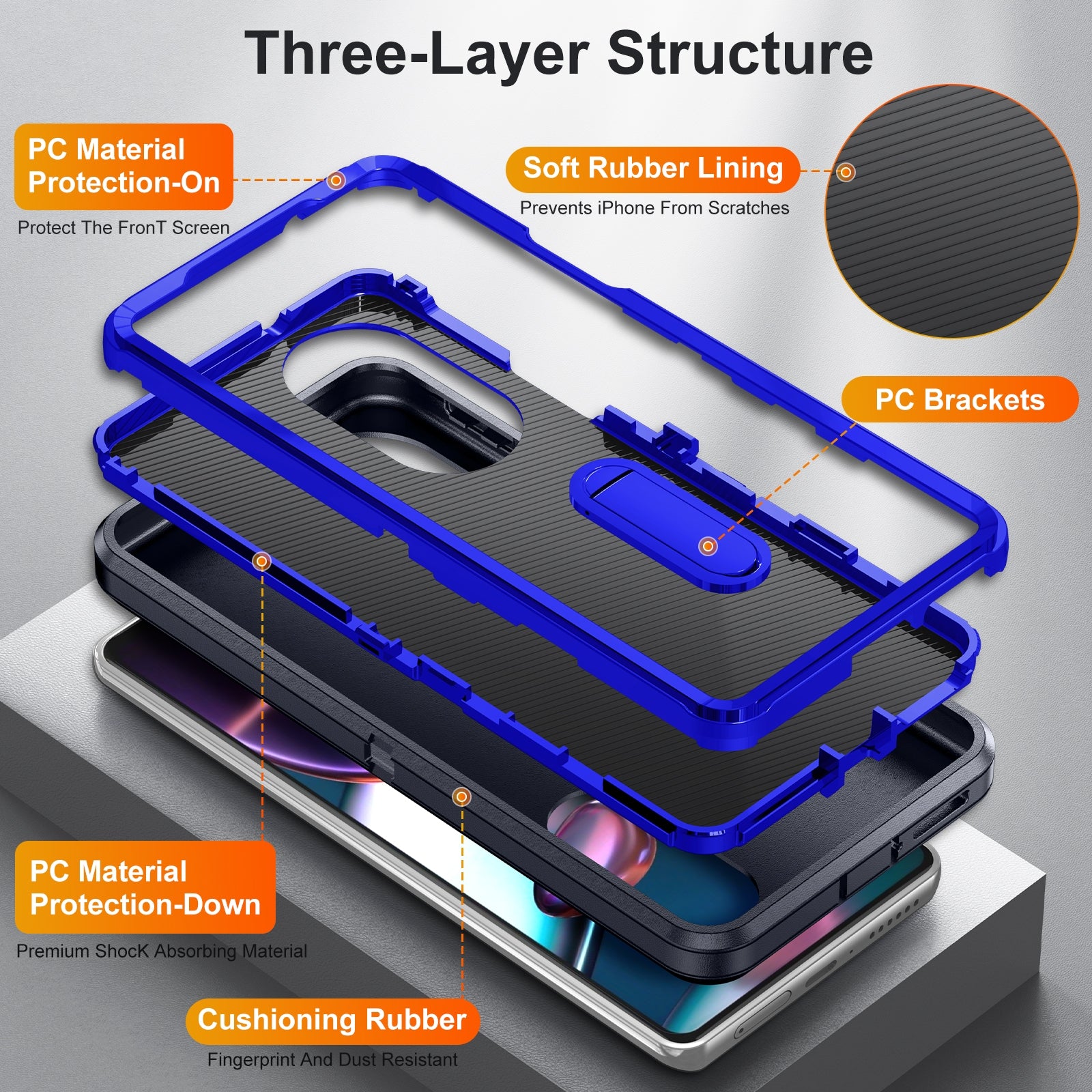 Three-Layer Structure

PC Material Protection-On

Protect The FronT Screen

Soft Rubber Lining

Prevents iPhone From Scratches

PC Brackets

PC Material Protection-Down

Premium ShocK Absorbing Material

Cushioning Rubber

Fingerprint And Dust Resistant