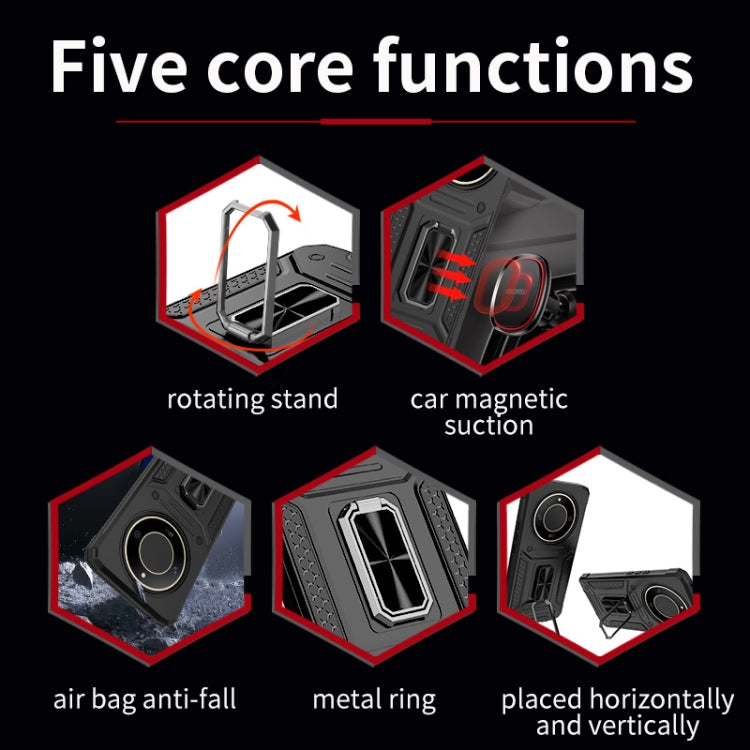 Five core functions

rotating stand

car magnetic suction

air bag anti-fall

metal ring

placed horizontally and vertically