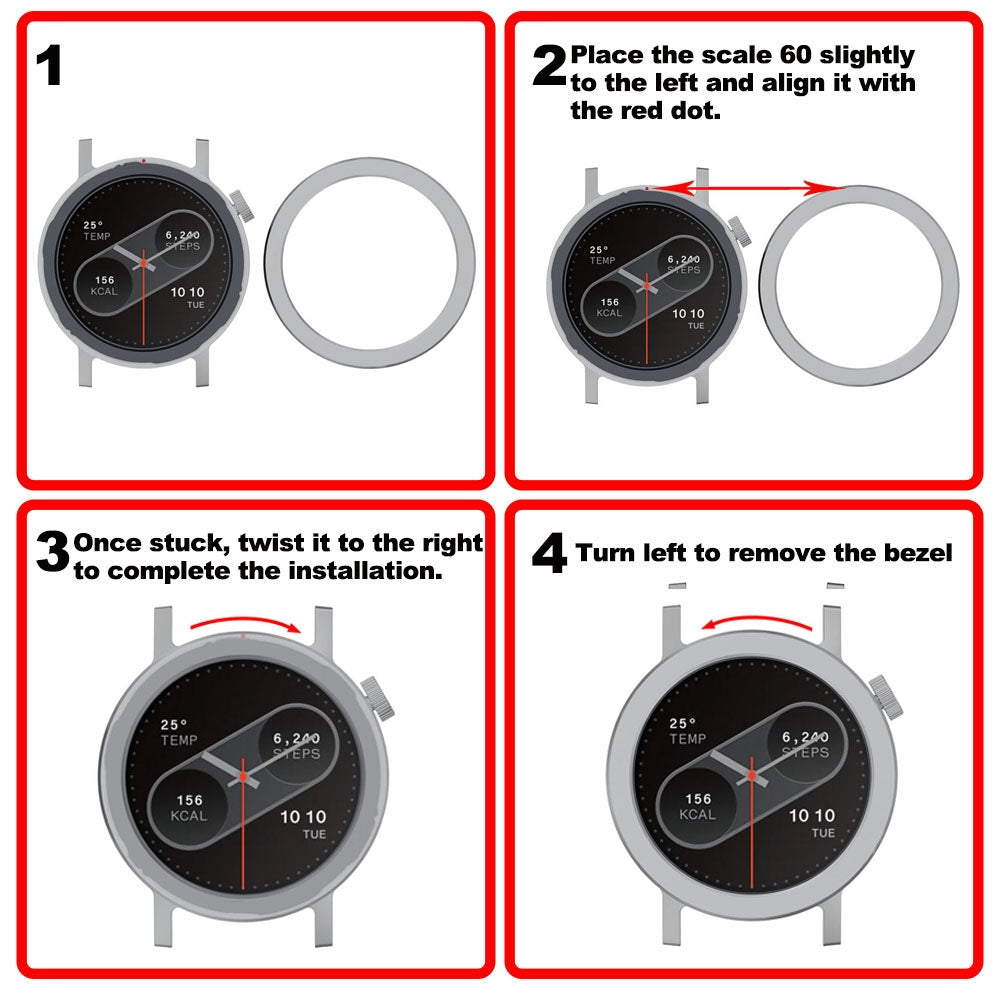 1

25°
TEMP
6,240
STEPS
156
KCAL
10 10
TUE

2 Place the scale 60 slightly to the left and align it with the red dot.

25°
TEMP
6,240
STEPS
156
KCAL
10 10
TUE

3 Once stuck, twist it to the right to complete the installation.

25°
TEMP
6,240
STEPS
156
KCAL
10 10
TUE

4 Turn left to remove the bezel

25°
TEMP
6,240
STEPS
156
KCAL
10 10
TUE