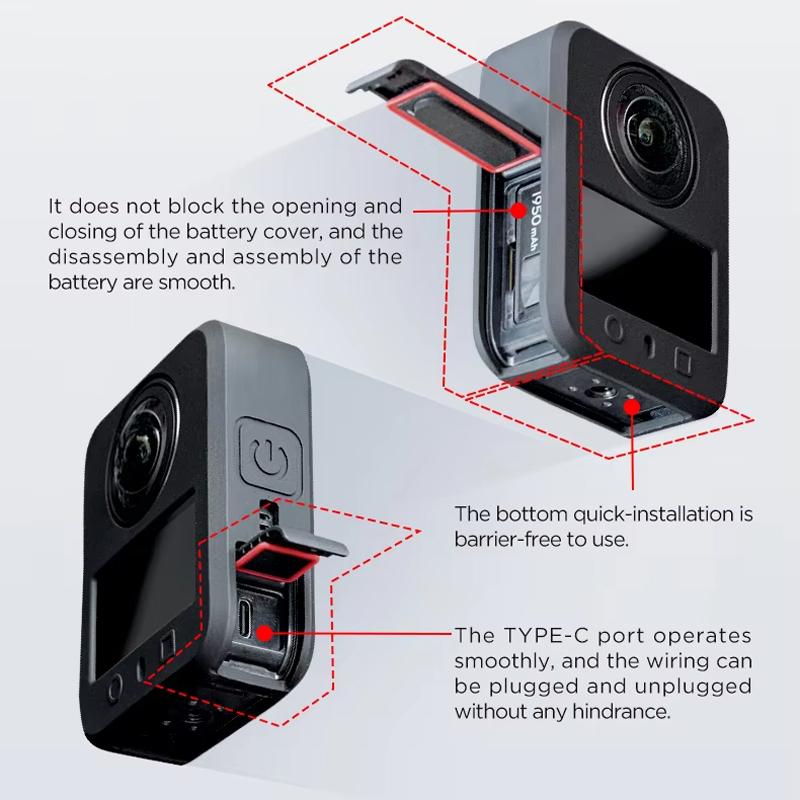 It does not block the opening and closing of the battery cover, and the disassembly and assembly of the battery are smooth.

1950 mAh

The bottom quick-installation is barrier-free to use.

The TYPE-C port operates smoothly, and the wiring can be plugged and unplugged without any hindrance.