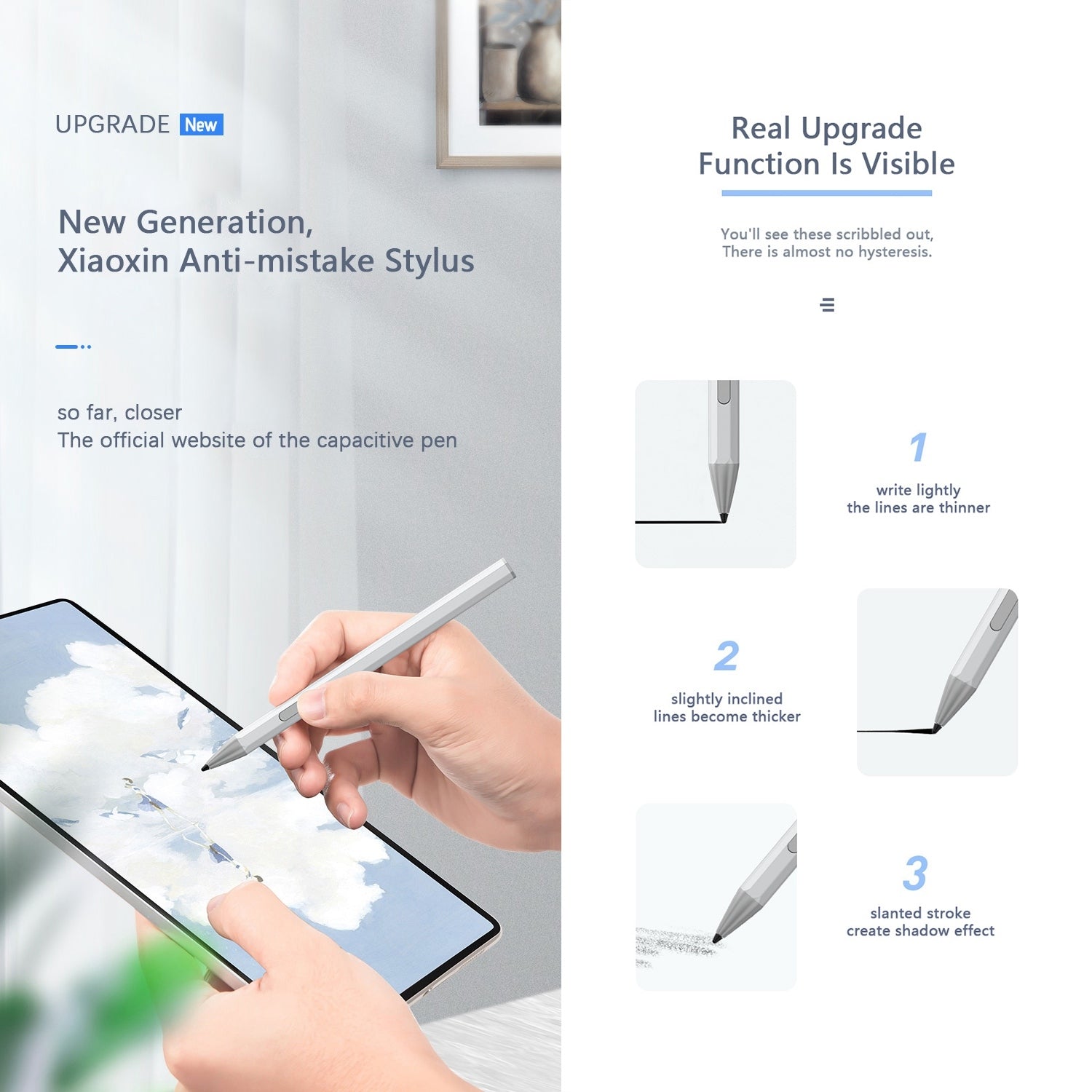 UPGRADE New

New Generation,
Xiaoxin Anti-mistake Stylus

so far, closer
The official website of the capacitive pen

Real Upgrade
Function Is Visible

You'll see these scribbled out,
There is almost no hysteresis.

1
write lightly
the lines are thinner

2
slightly inclined
lines become thicker

3
slanted stroke
create shadow effect