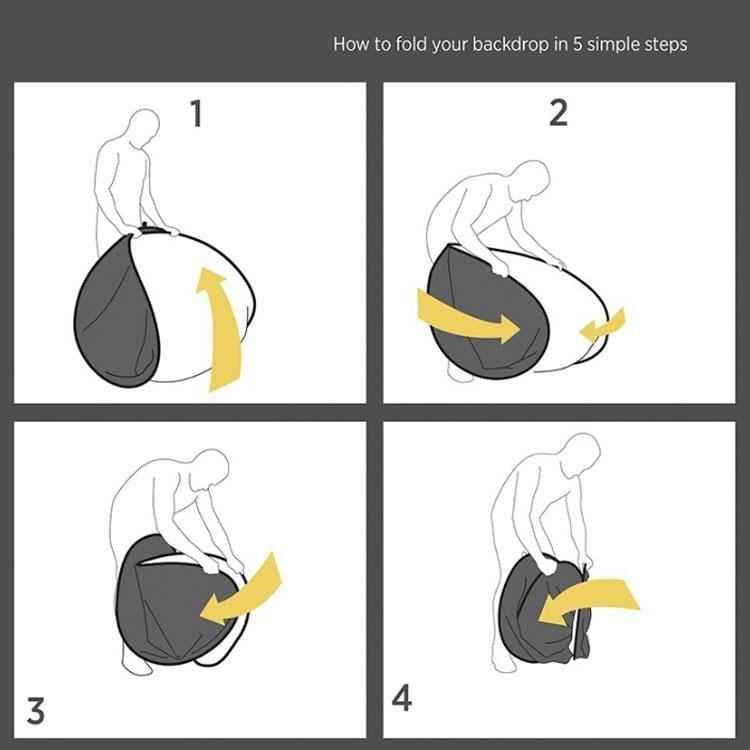 How to fold your backdrop in 5 simple steps

1

2

3

4