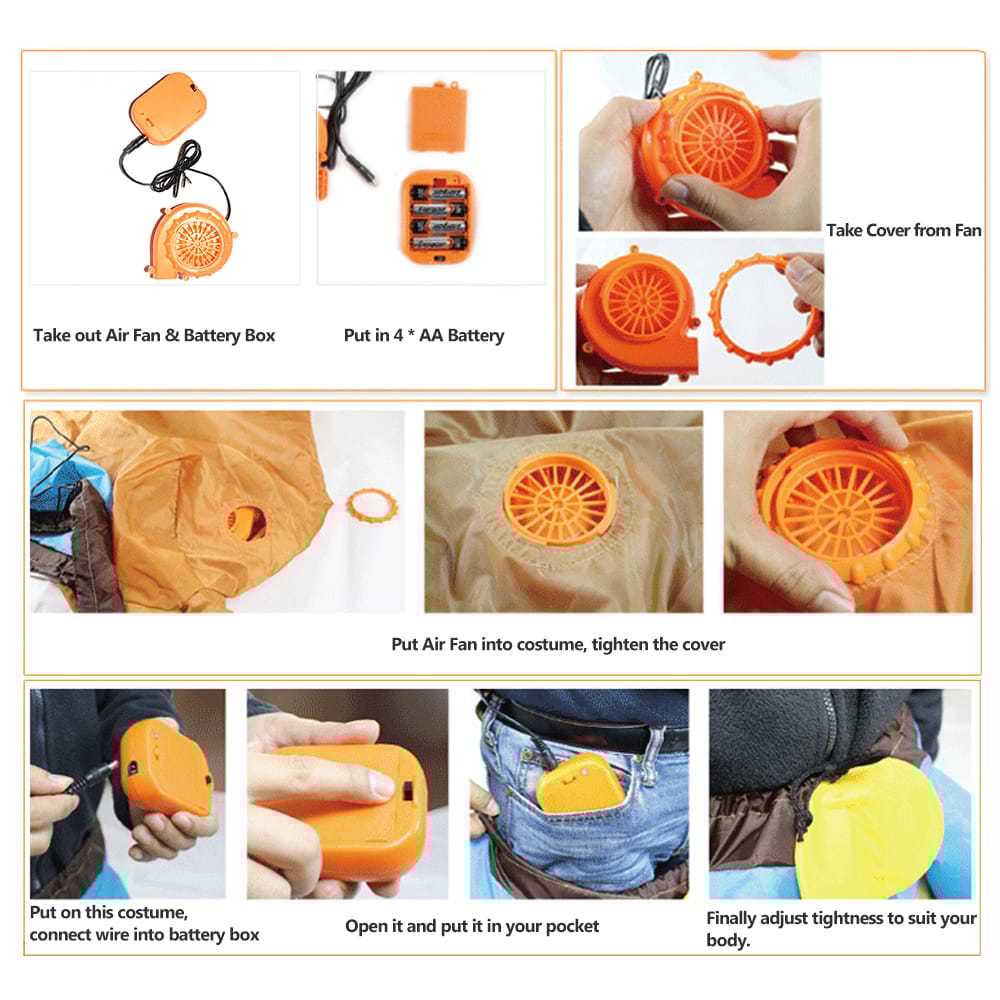 Take out Air Fan & Battery Box

Put in 4 * AA Battery

Take Cover from Fan

Put Air Fan into costume, tighten the cover

Put on this costume, connect wire into battery box

Open it and put it in your pocket

Finally adjust tightness to suit your body.