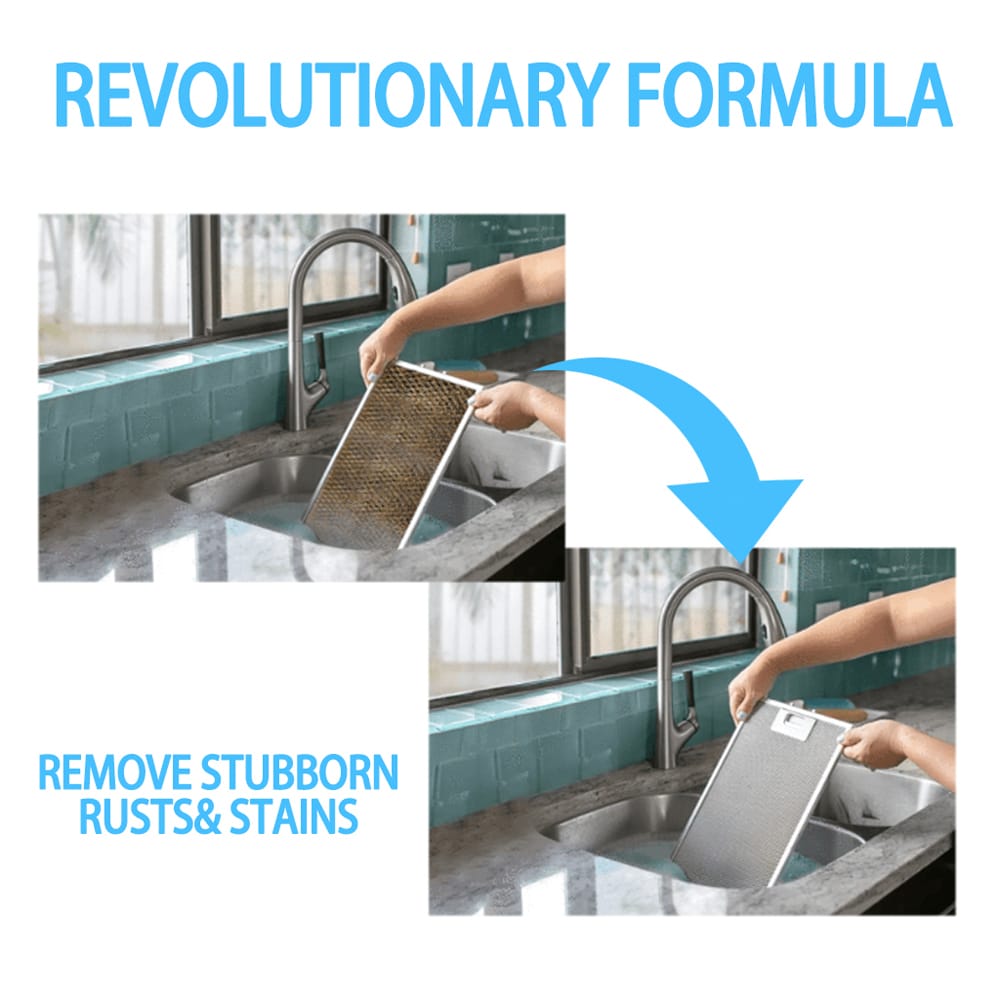 REVOLUTIONARY FORMULA

REMOVE STUBBORN RUSTS& STAINS