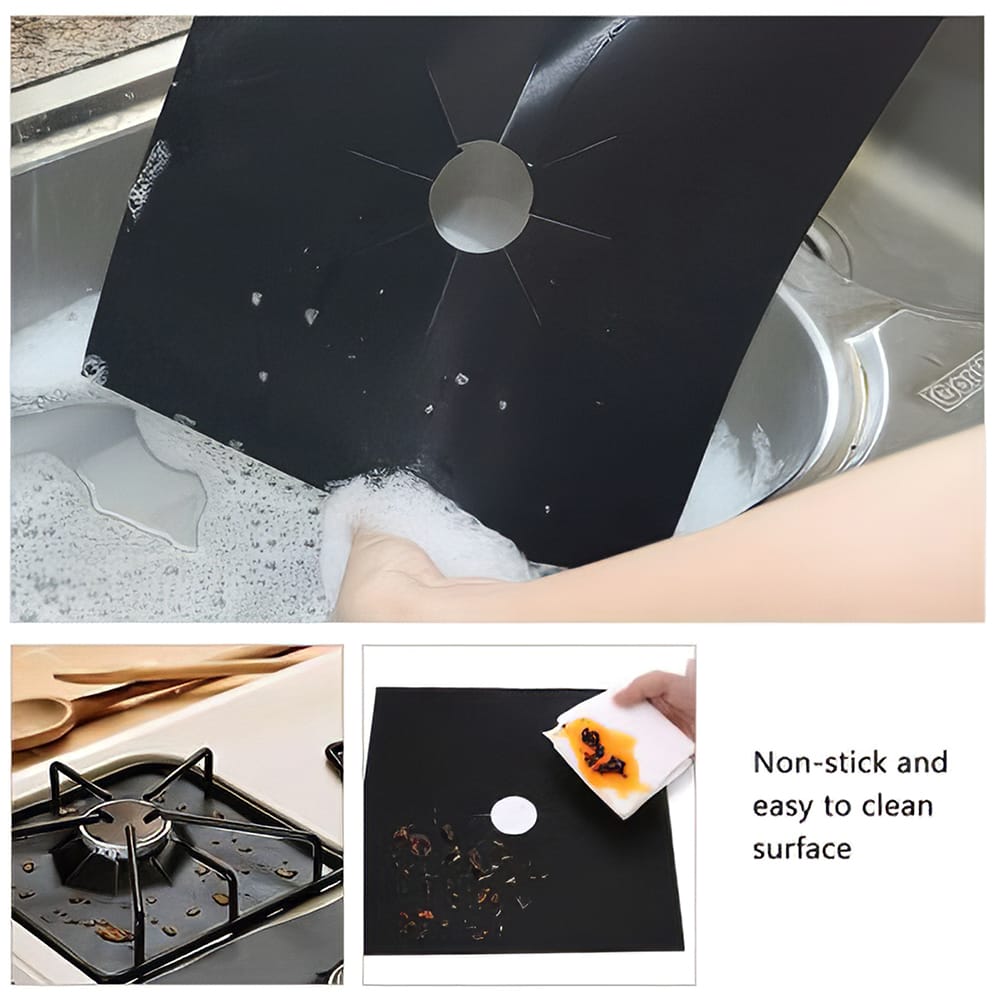 Non-stick and easy to clean surface