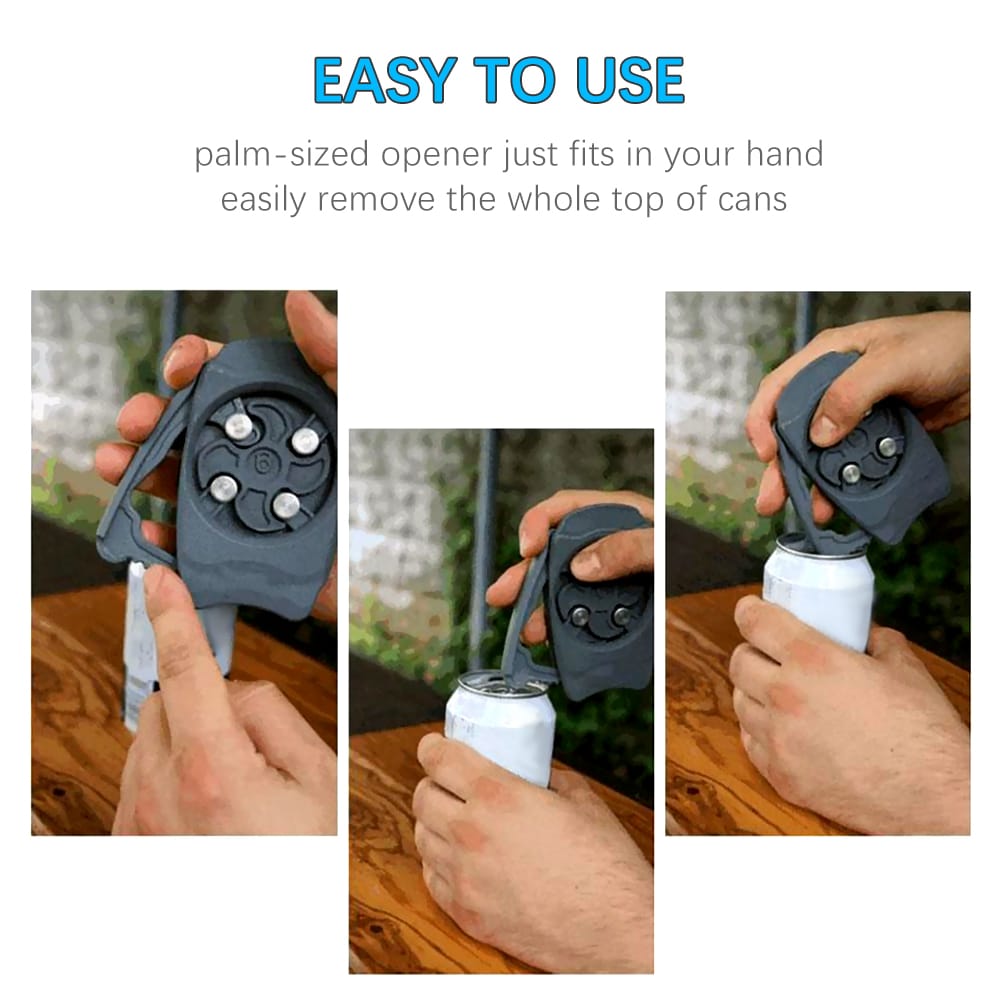 EASY TO USE

palm-sized opener just fits in your hand
easily remove the whole top of cans