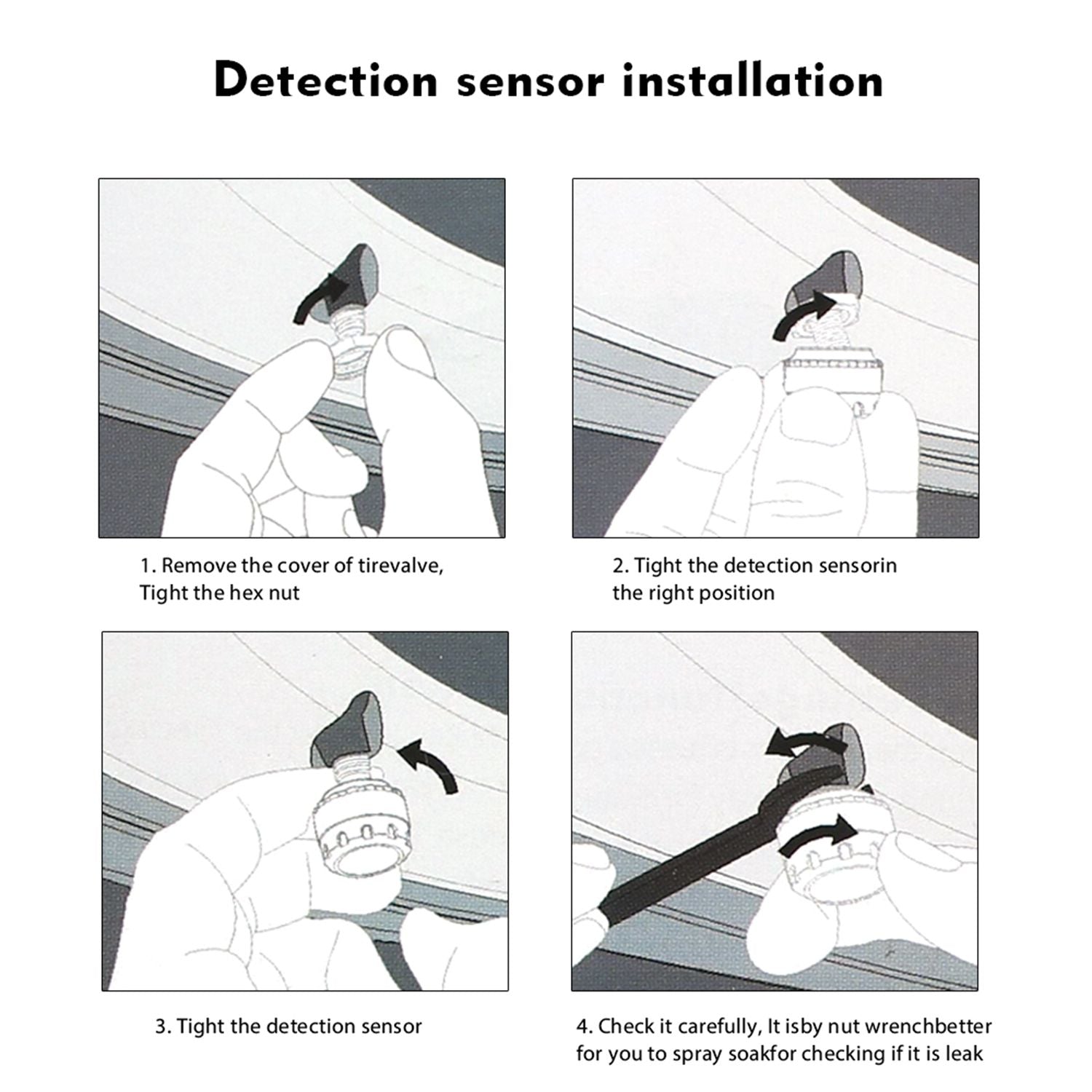 Detection sensor installation

1. Remove the cover of tirevalve, Tight the hex nut

2. Tight the detection sensorin the right position

3. Tight the detection sensor

4. Check it carefully, It isby nut wrenchbetter for you to spray soakfor checking if it is leak