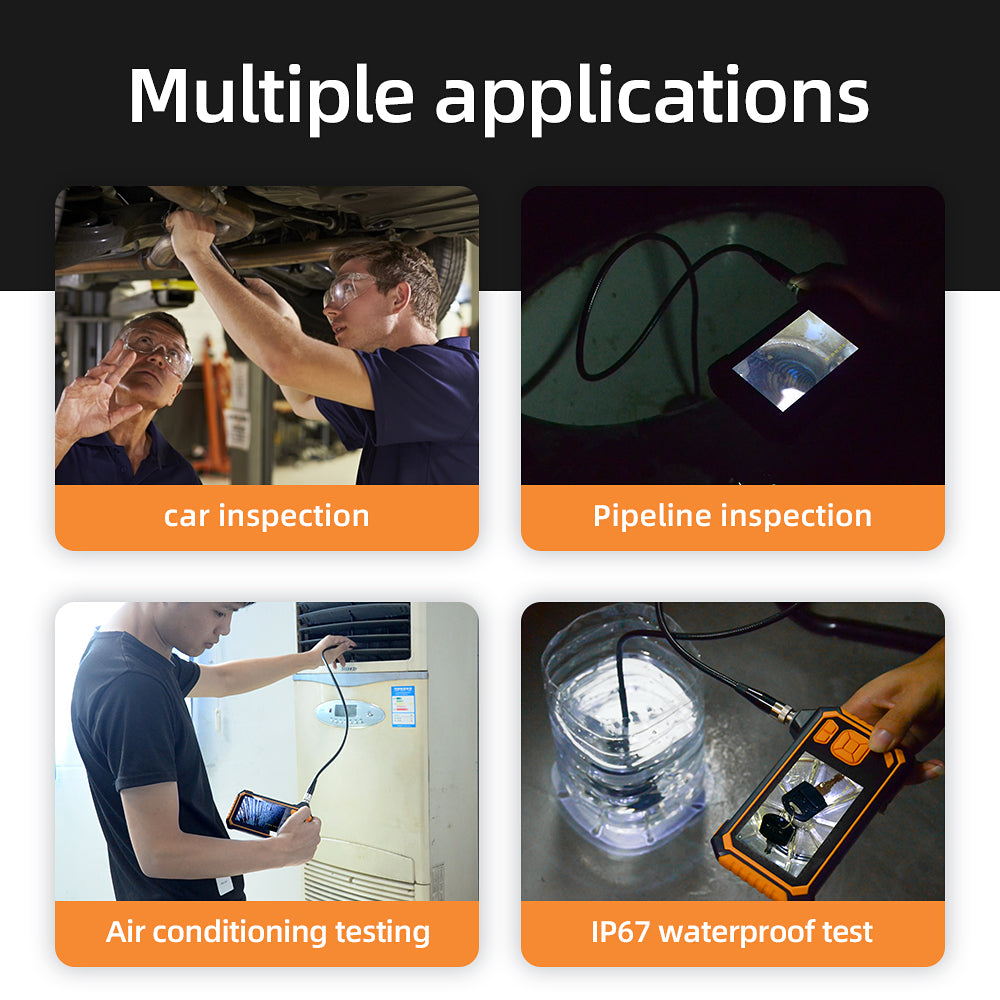 Multiple applications

car inspection

Pipeline inspection

Air conditioning testing

IP67 waterproof test