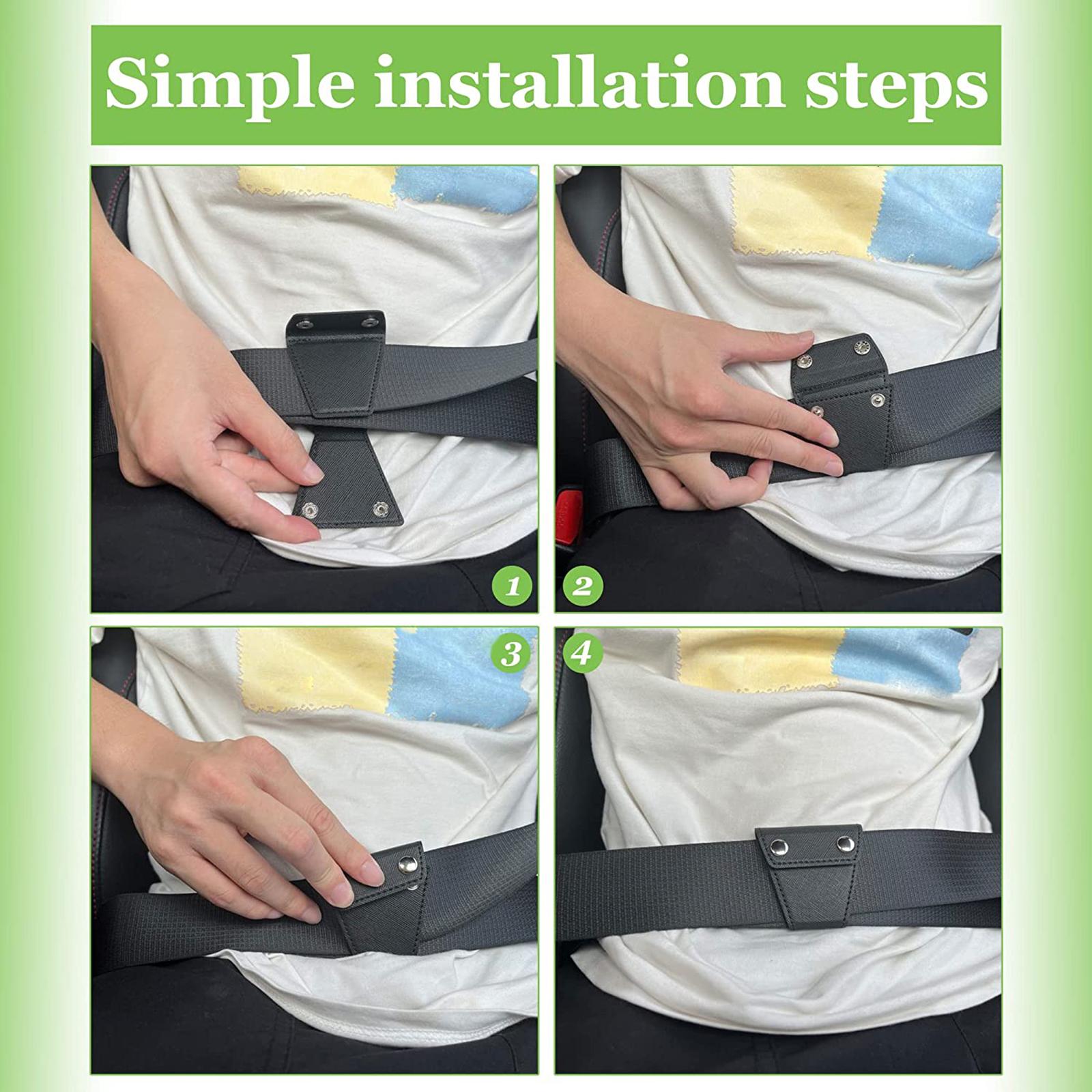 Simple installation steps

1

2

3

4