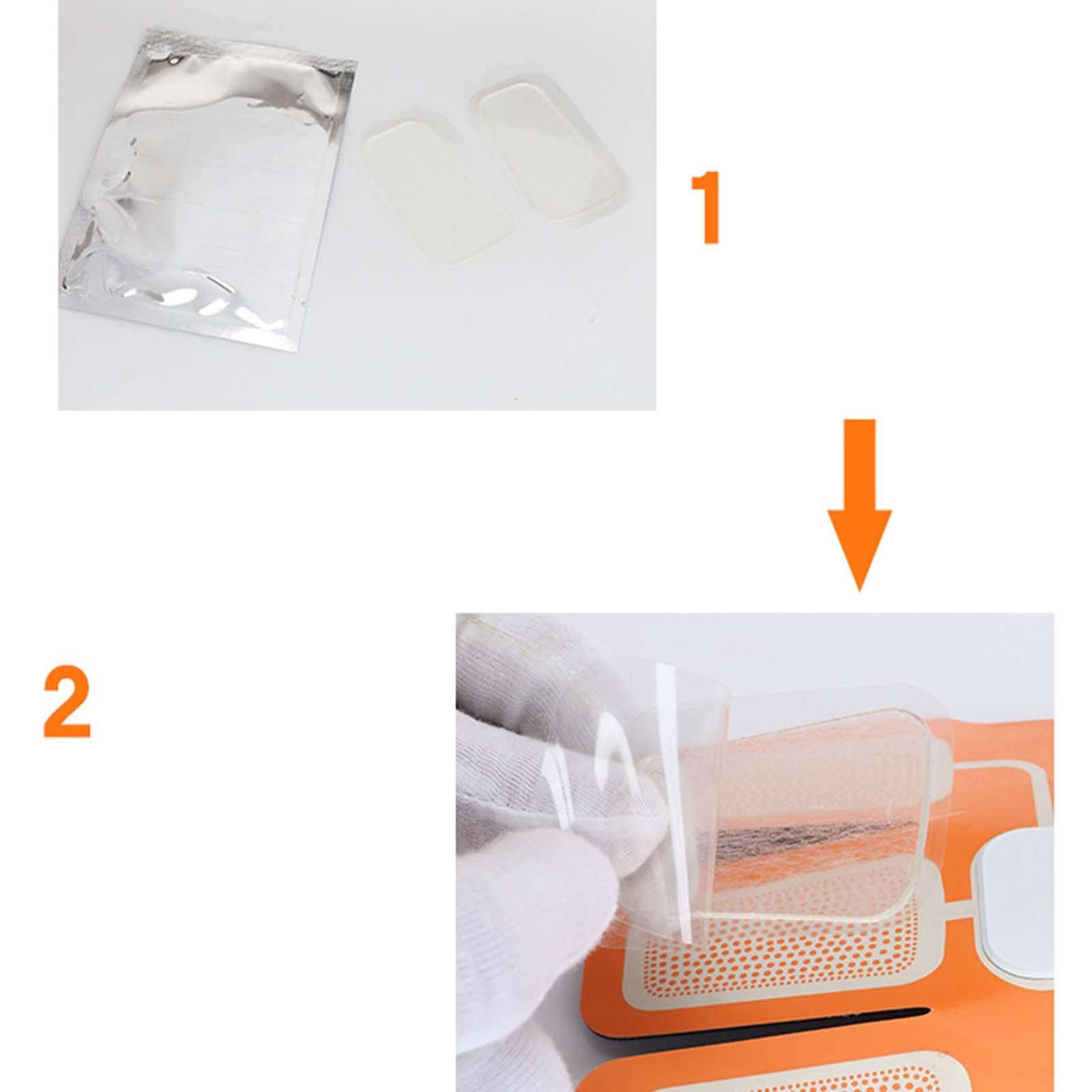 1

2