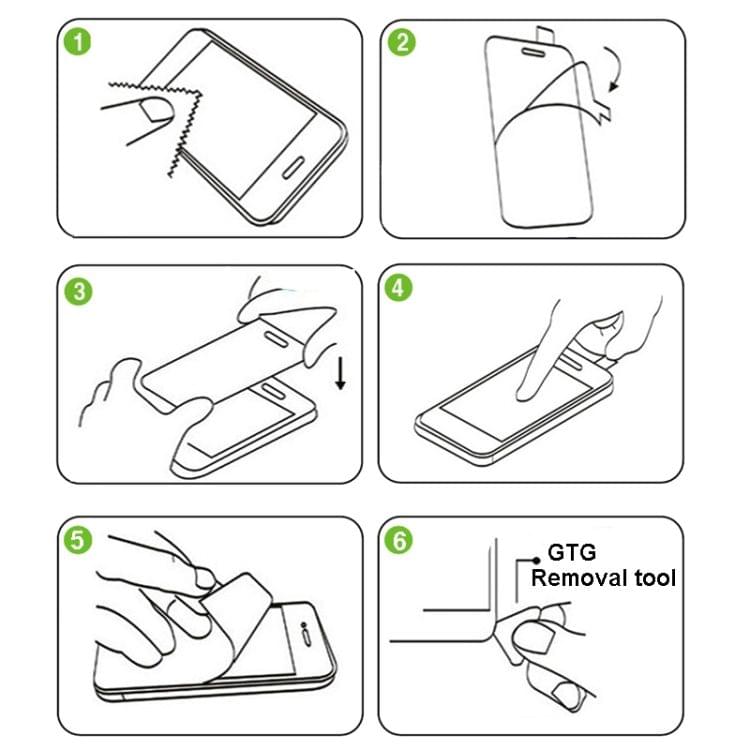 1

2

3

4

5

6

GTG
Removal tool