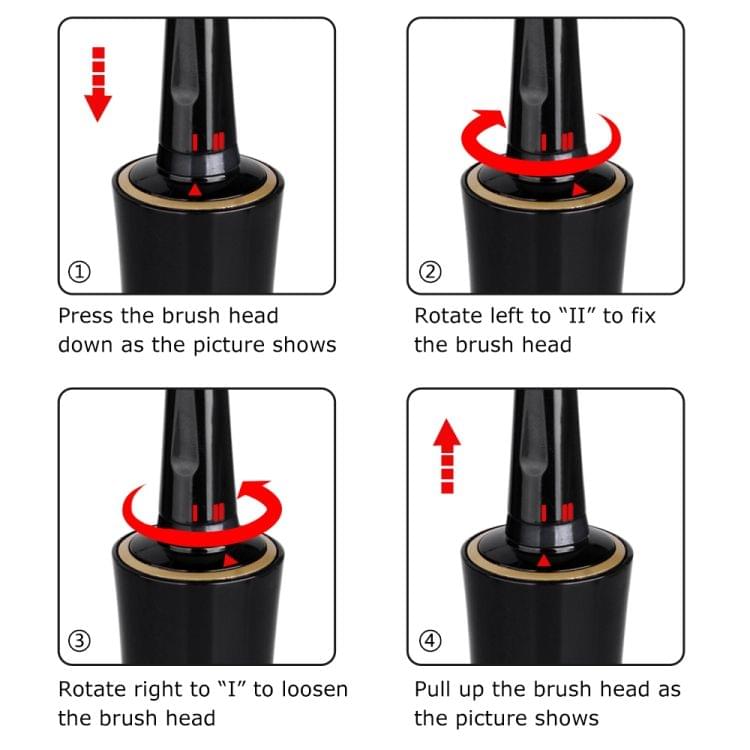 ①

Press the brush head down as the picture shows

②

Rotate left to “II” to fix the brush head

③

Rotate right to “I” to loosen the brush head

④

Pull up the brush head as the picture shows