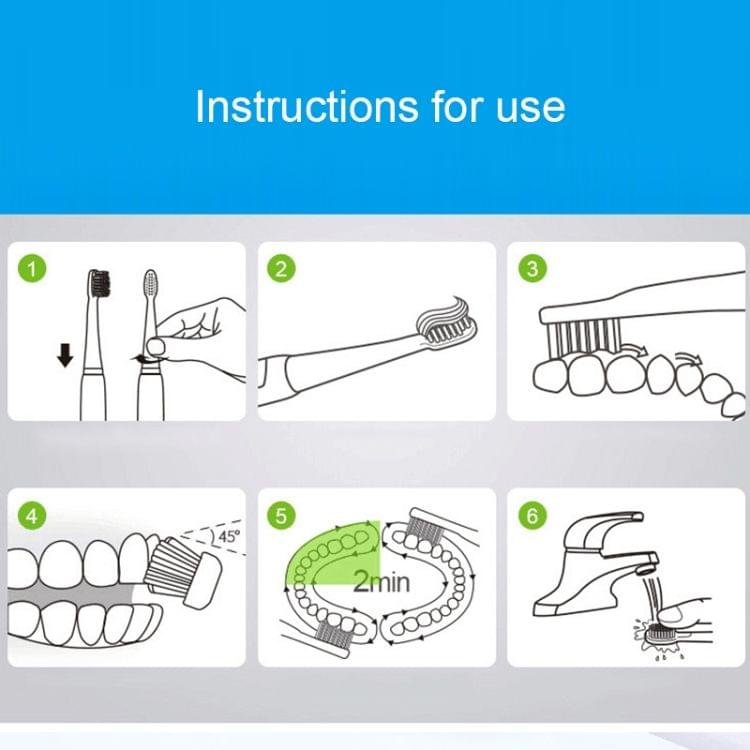 Instructions for use

1

2

3

4

45°

5

2min

6