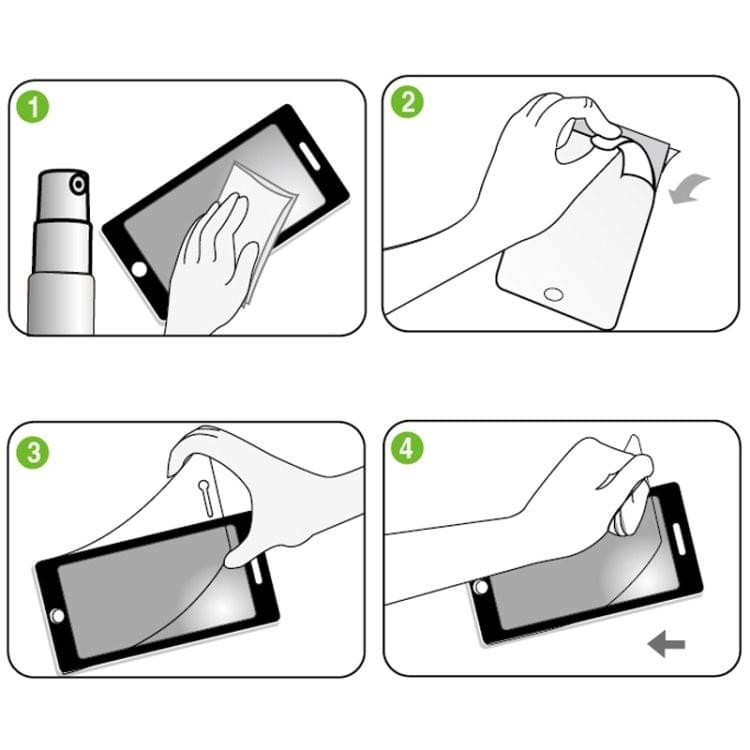 1

2

3

4