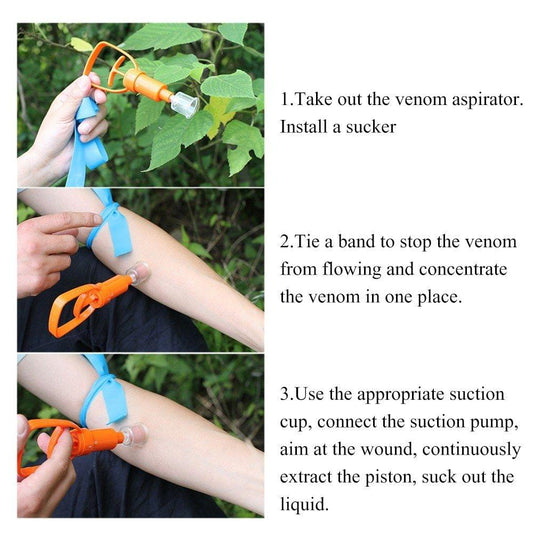 1.Take out the venom aspirator. Install a sucker

2.Tie a band to stop the venom from flowing and concentrate the venom in one place.

3.Use the appropriate suction cup, connect the suction pump, aim at the wound, continuously extract the piston, suck out the liquid.