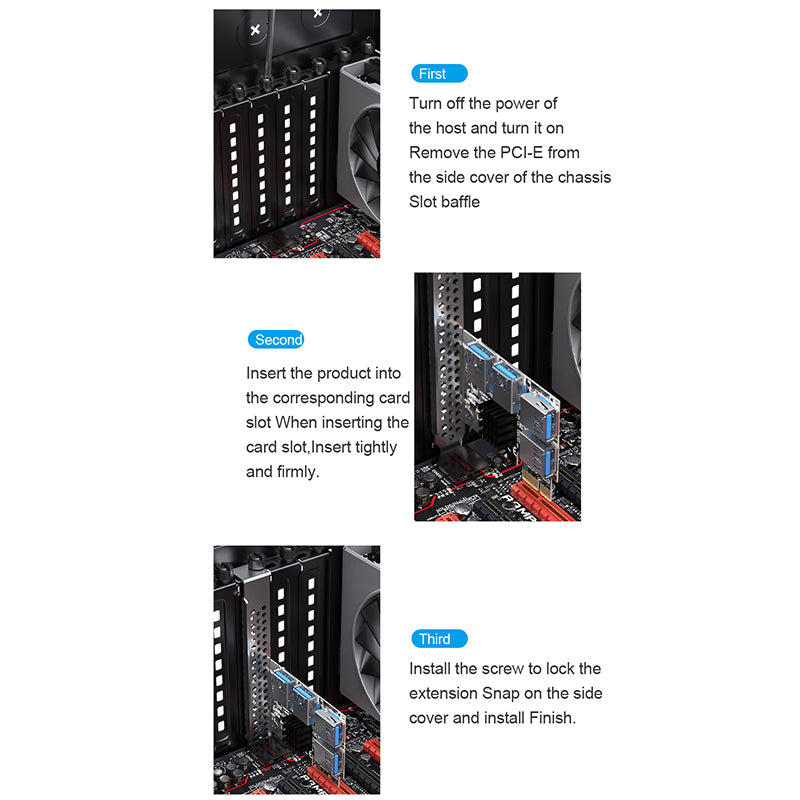 First

Turn off the power of the host and turn it on Remove the PCI-E from the side cover of the chassis Slot baffle

Second

Insert the product into the corresponding card slot When inserting the card slot,Insert tightly and firmly.

Third

Install the screw to lock the extension Snap on the side cover and install Finish.