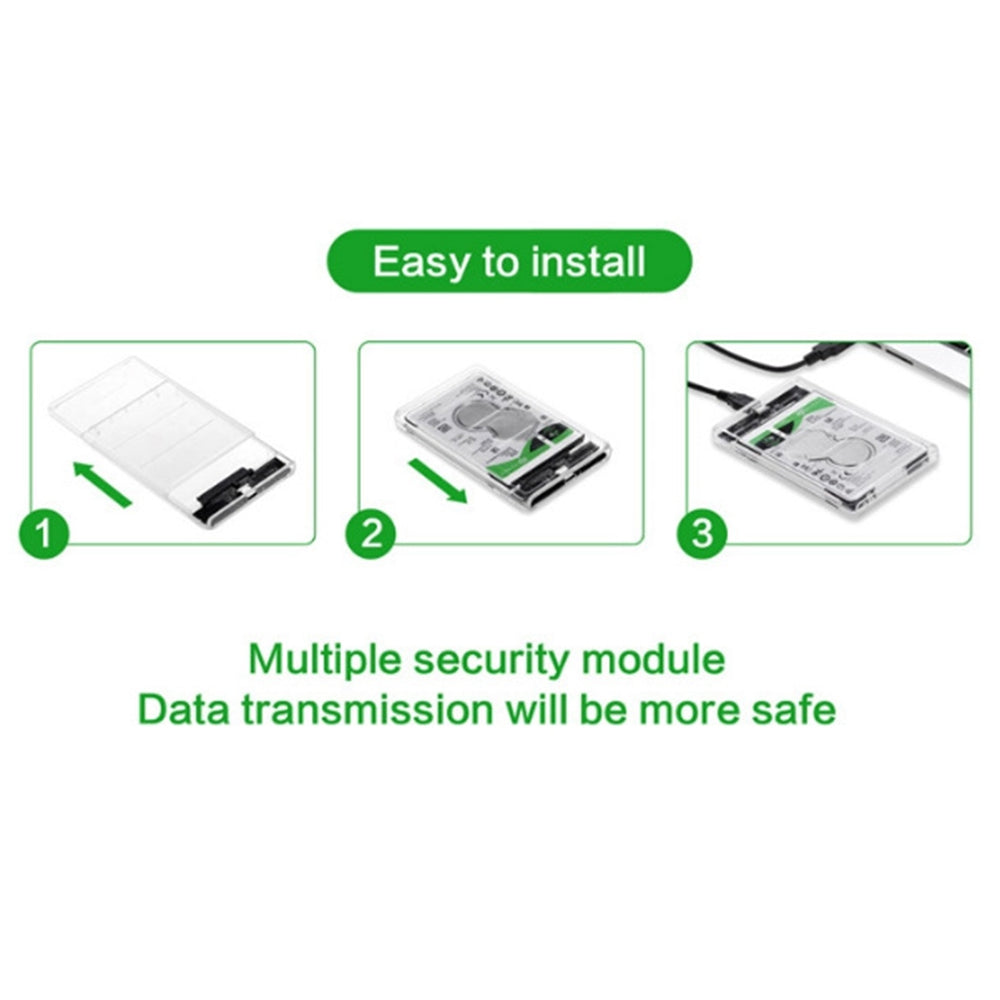 Easy to install

1

2

3

Multiple security module
Data transmission will be more safe