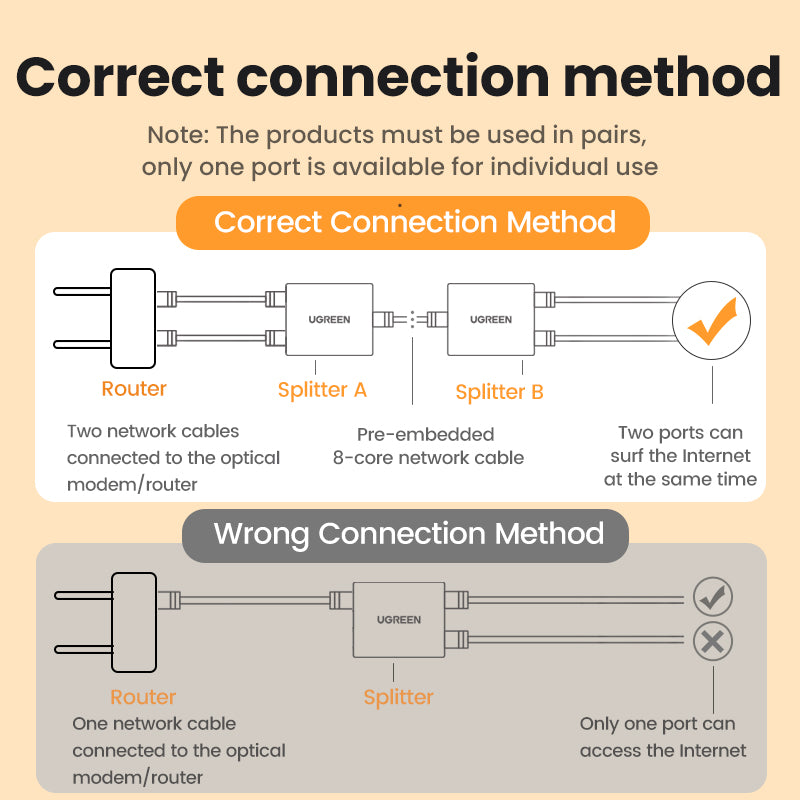 Correct connection method

Note: The products must be used in pairs, only one port is available for individual use

Correct Connection Method

UGREEN

UGREEN

Router

Splitter A

Splitter B

Two network cables connected to the optical modem/router

Pre-embedded 8-core network cable

Two ports can surf the Internet at the same time

Wrong Connection Method

UGREEN

Router

Splitter

One network cable connected to the optical modem/router

Only one port can access the Internet