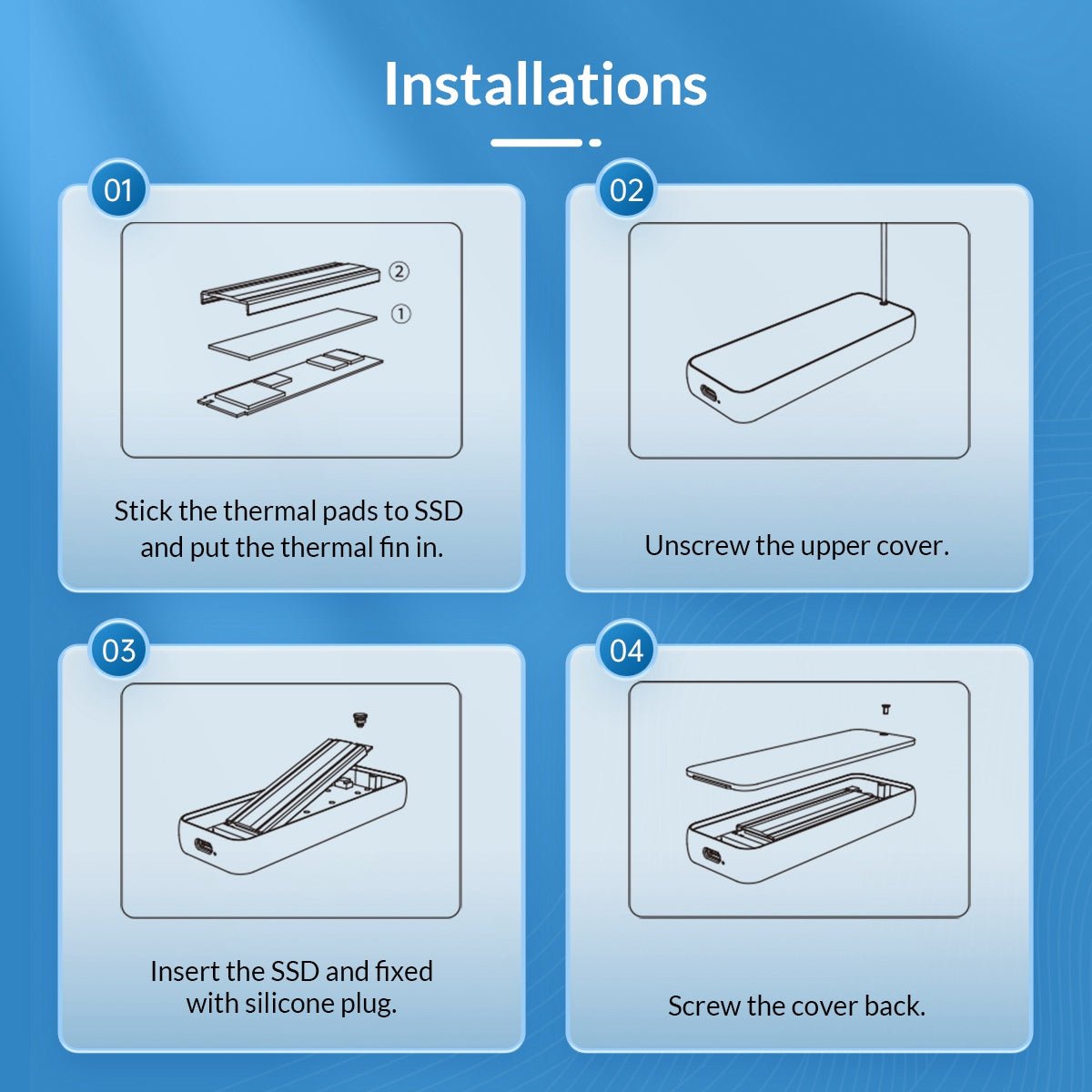 Installations

01

②

①

Stick the thermal pads to SSD and put the thermal fin in.

02

Unscrew the upper cover.

03

Insert the SSD and fixed with silicone plug.

04

Screw the cover back.