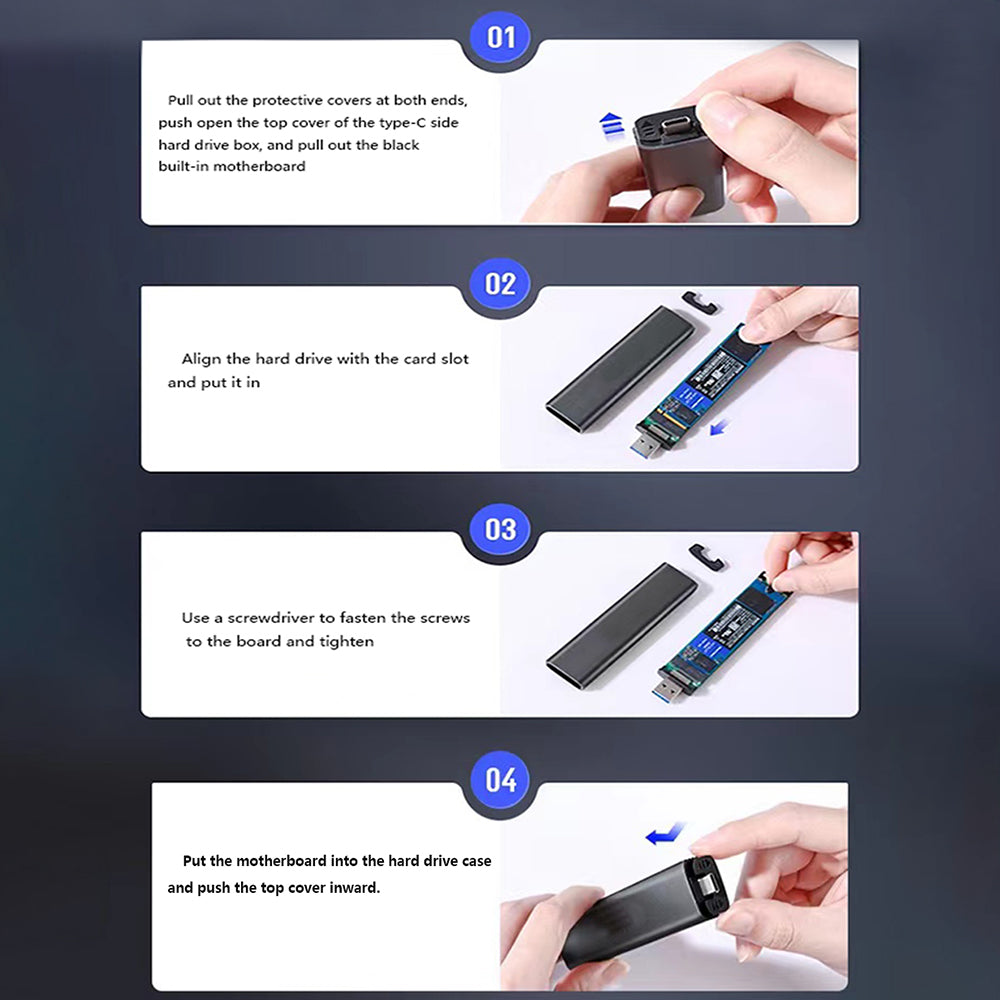 01

Pull out the protective covers at both ends, push open the top cover of the type-C side hard drive box, and pull out the black built-in motherboard

02

Align the hard drive with the card slot and put it in

03

Use a screwdriver to fasten the screws to the board and tighten

04

Put the motherboard into the hard drive case and push the top cover inward.