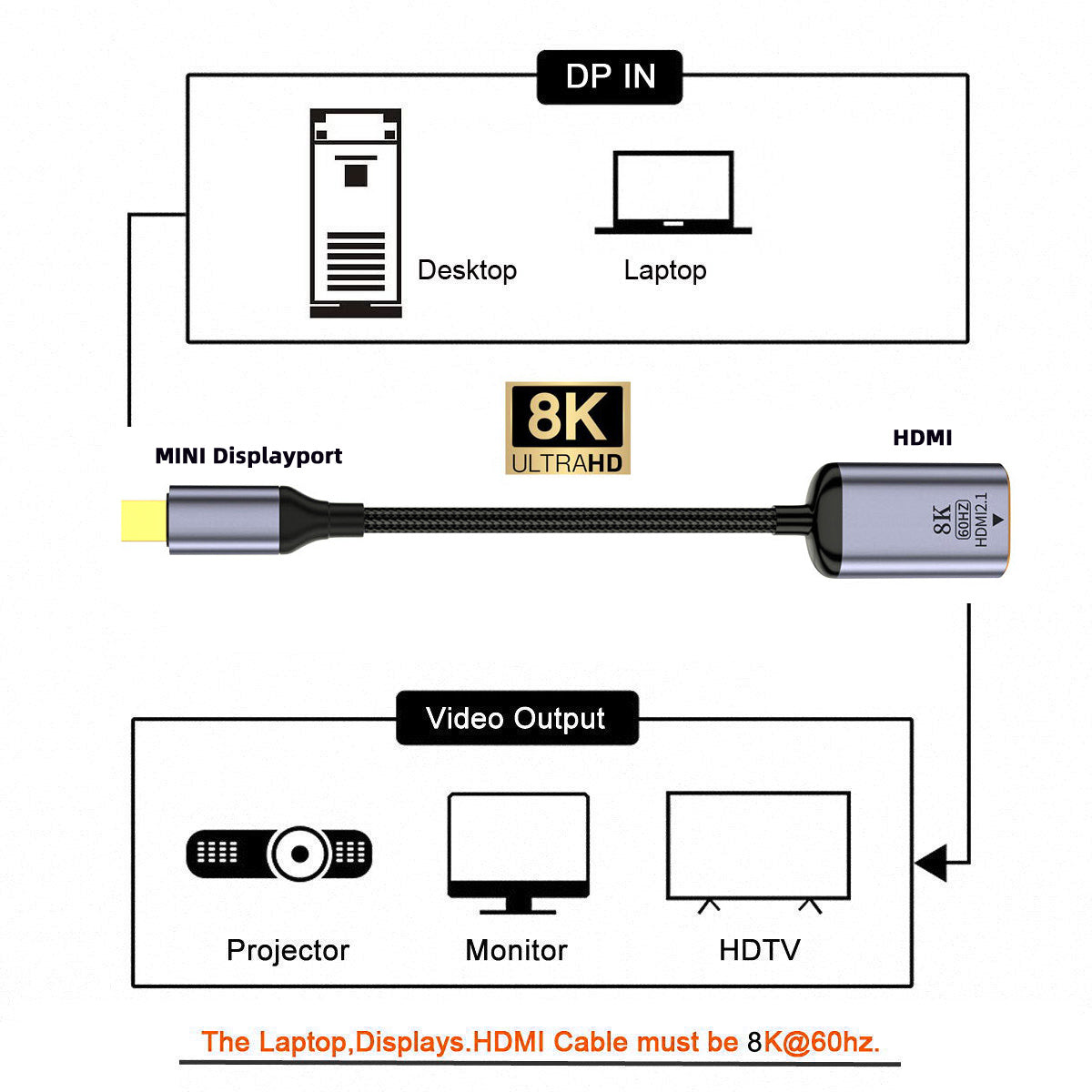 DP IN

Desktop

Laptop

8K
ULTRAHD

MINI Displayport

HDMI

8K
60HZ
HDMI2.1

Video Output

Projector

Monitor

HDTV

The Laptop,Displays.HDMI Cable must be 8K@60hz.