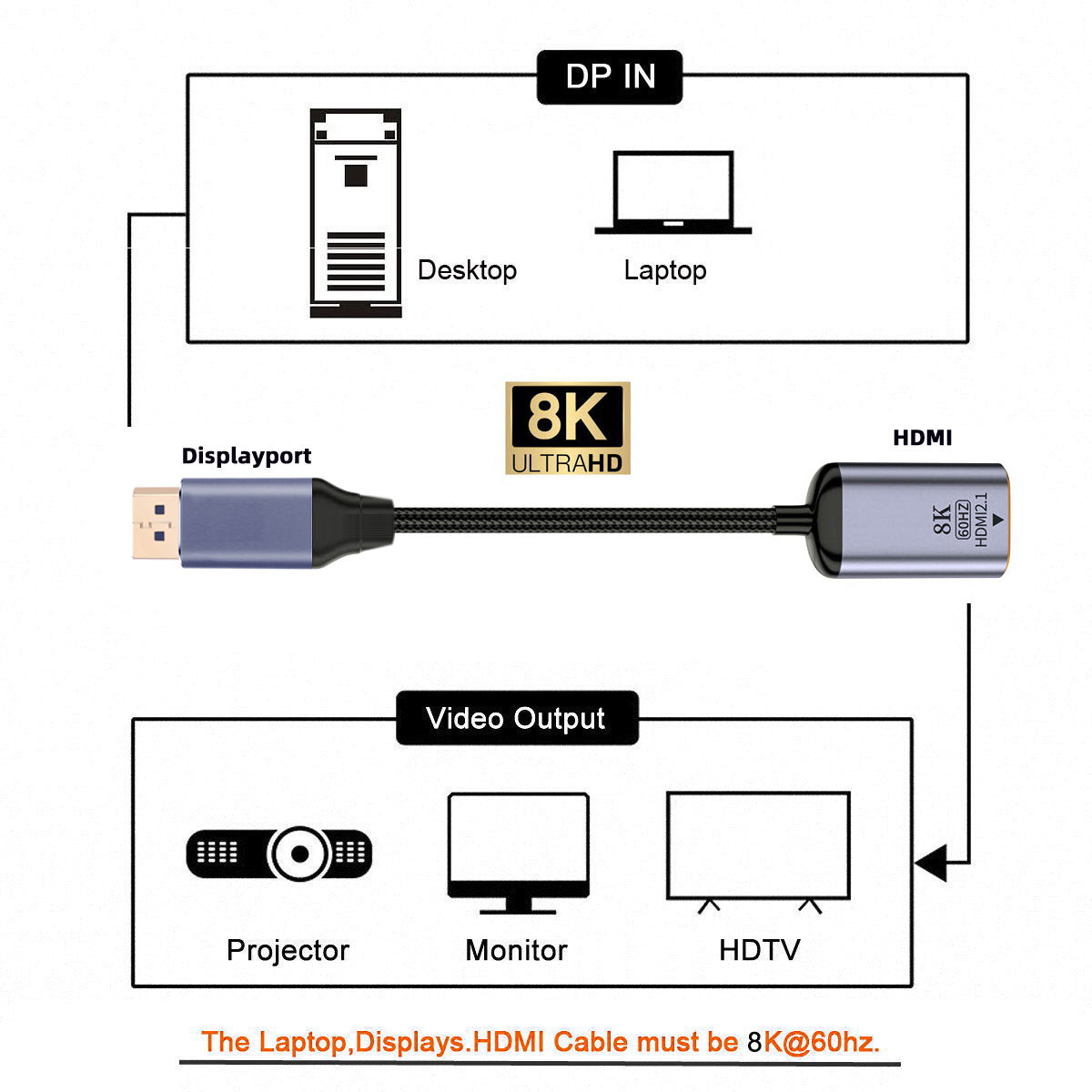 DP IN

Desktop

Laptop

8K
ULTRAHD

Displayport

HDMI

8K
60HZ
HDMI2.1

Video Output

Projector

Monitor

HDTV

The Laptop,Displays.HDMI Cable must be 8K@60hz.