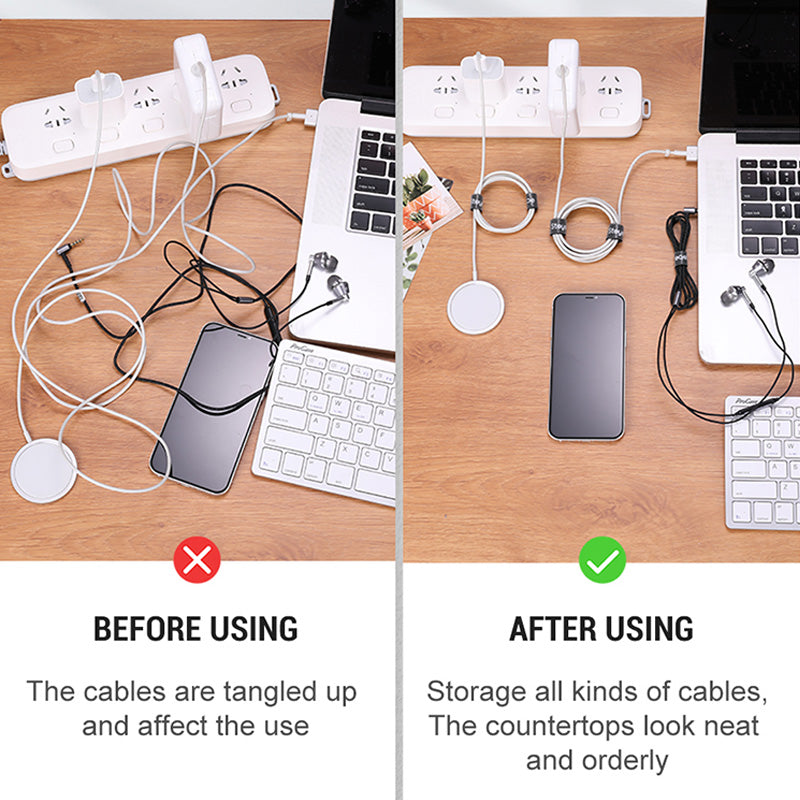 BEFORE USING

The cables are tangled up and affect the use

AFTER USING

Storage all kinds of cables, The countertops look neat and orderly