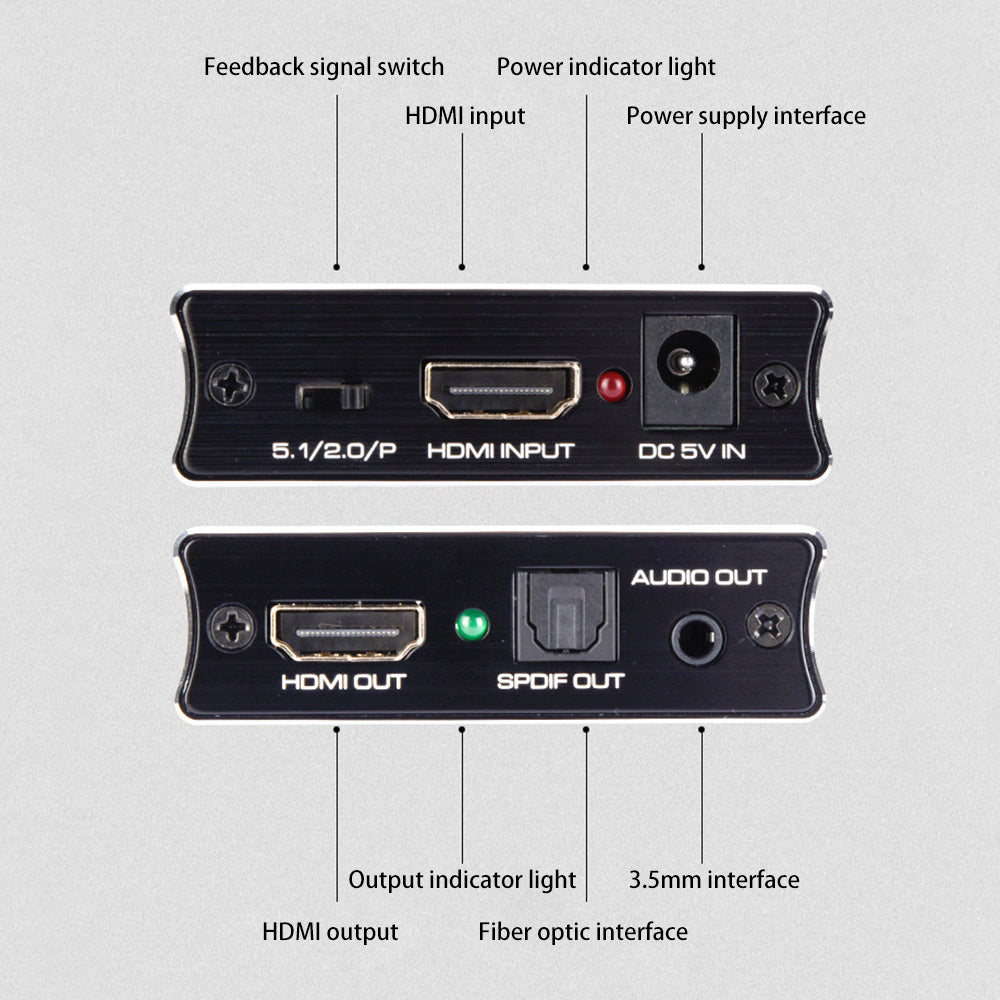 Feedback signal switch
Power indicator light
HDMI input
Power supply interface

5.1/2.0/P
HDMI INPUT
DC 5V IN

AUDIO OUT
HDMI OUT
SPDIF OUT

Output indicator light
3.5mm interface
HDMI output
Fiber optic interface